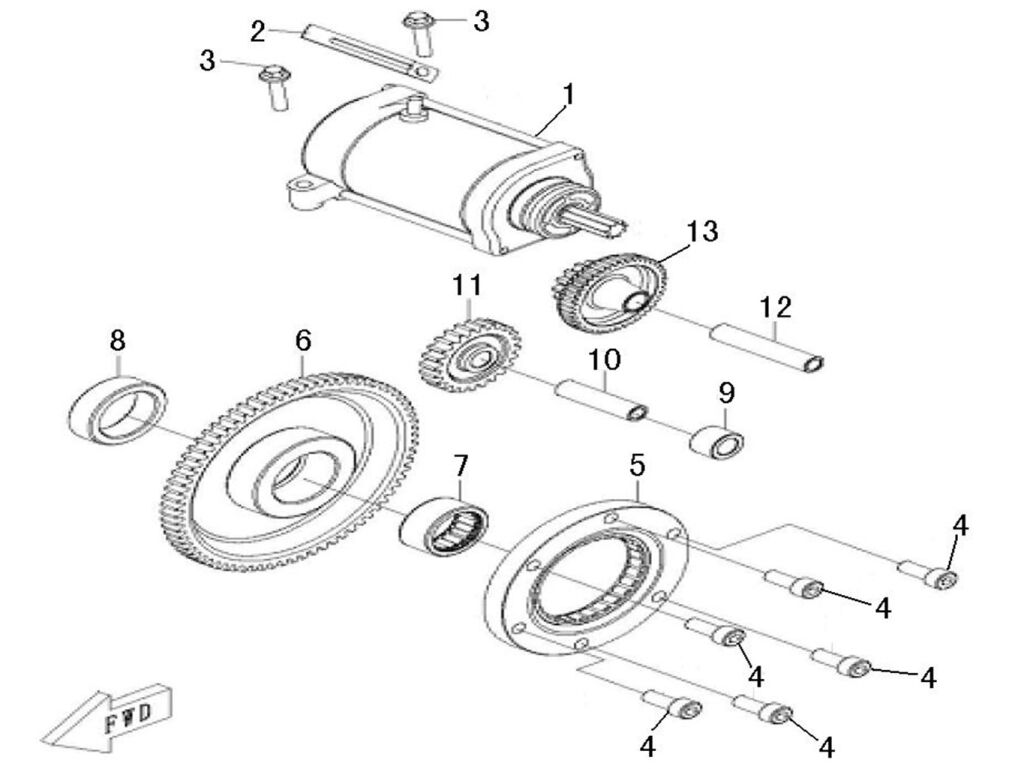 2
3
3
1
13
11
12
8
6
10
9
7
5
4
4
4
4
4
4
FWD