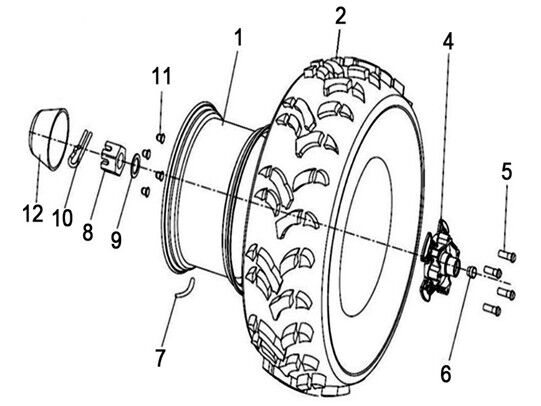 2
1
4
11
5
12
10
8
9
7
6