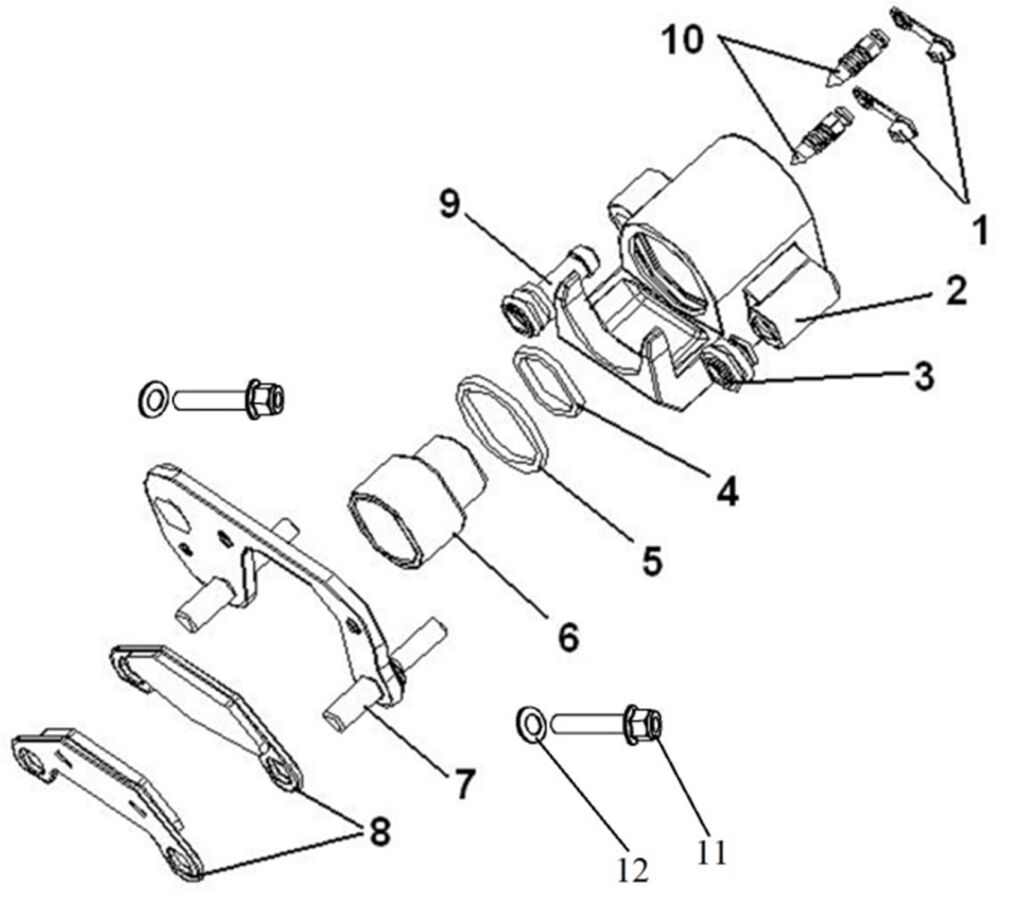 10
1
9
2
3
4
5
6
7
8
12
11