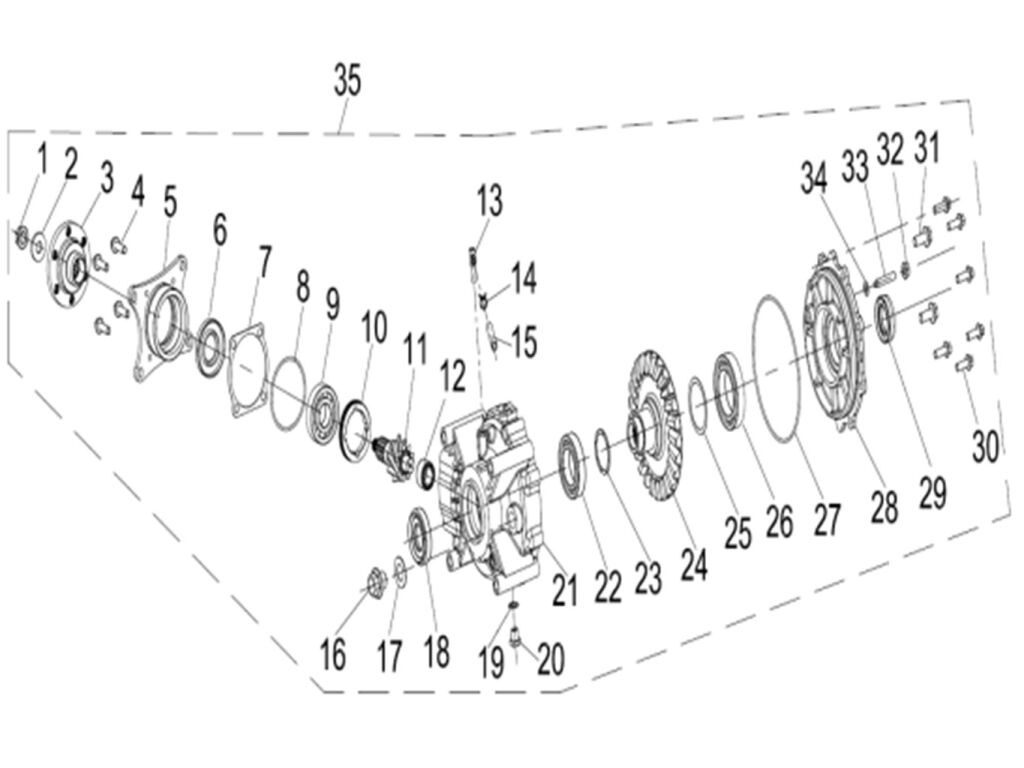 35
1
2
3
4
5
6
7
8
9
10
11
12
13
14
15
16
17
18
19
20
21
22
23
24
25
26
27
28
29
30
31
32
33
34