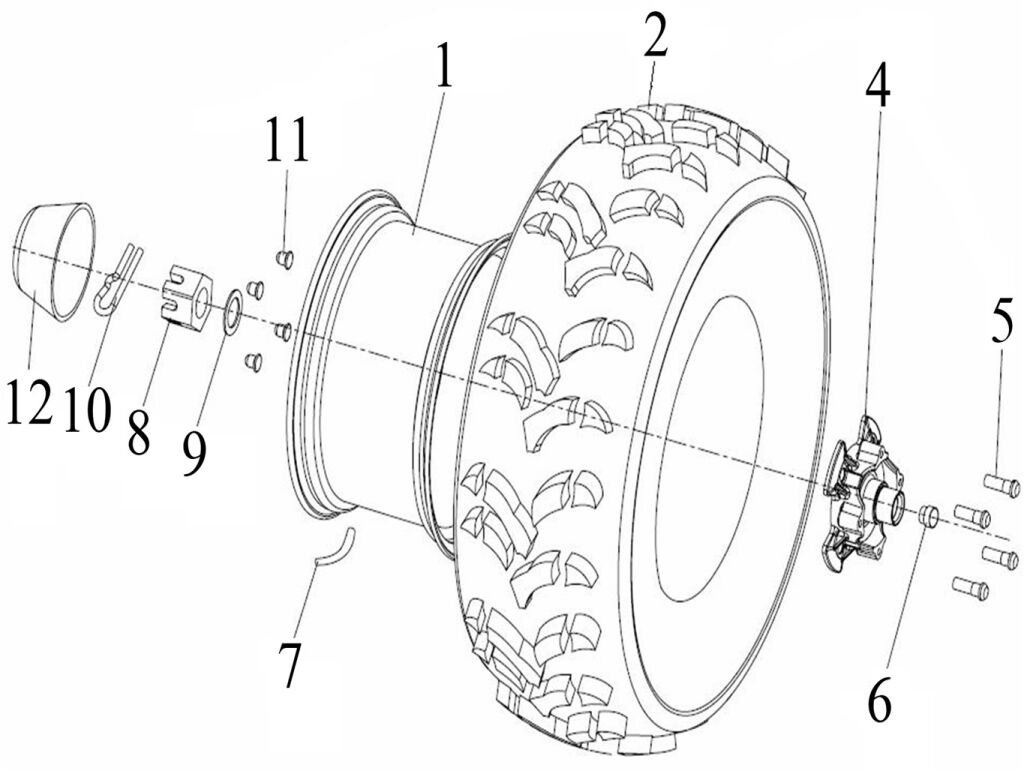 1
2
4
11
5
12
10
8
9
7
6