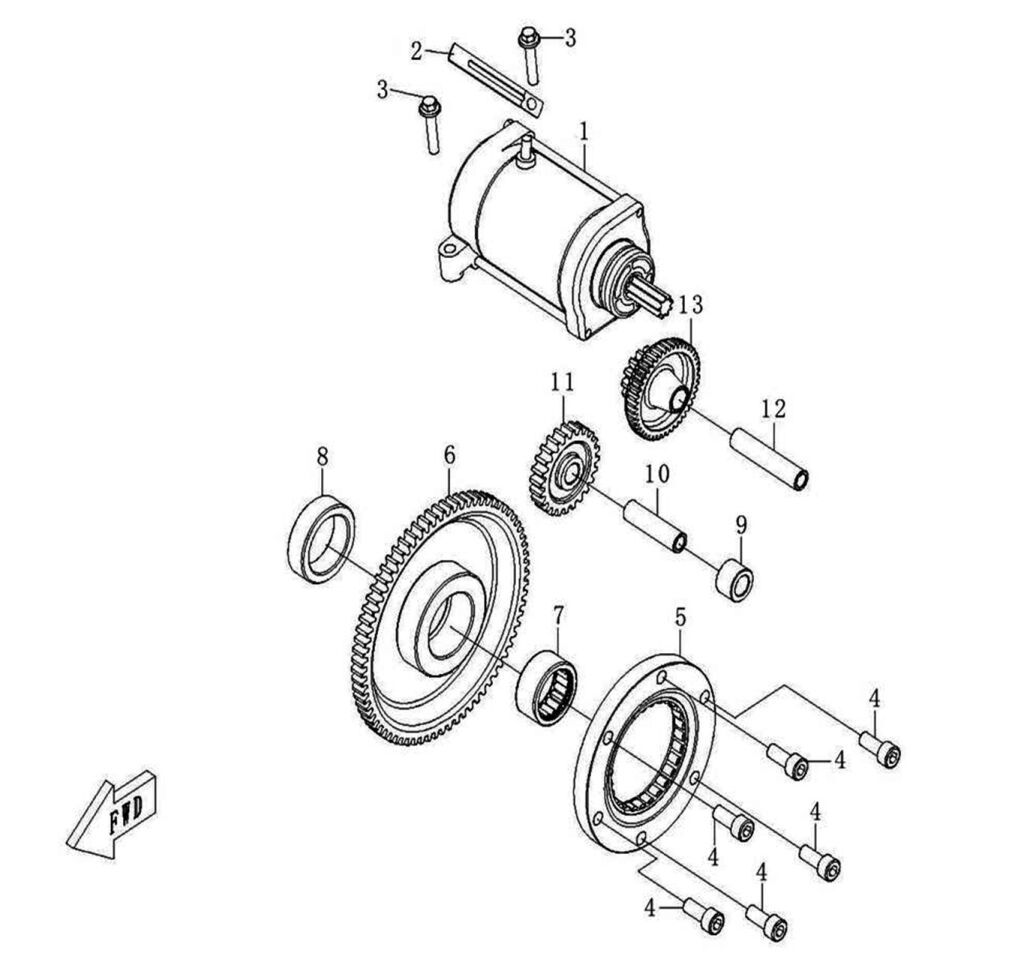 2
3
3
1
13
11
12
8
6
10
9
7
5
4
4
4
4
4
4
4
FWD