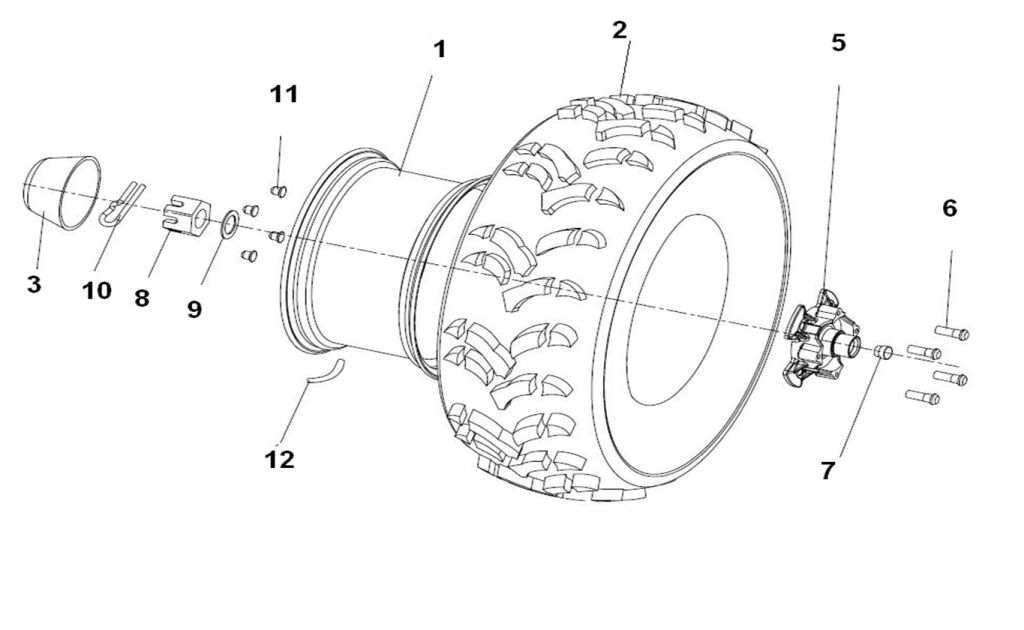 1
2
5
11
6
3
10
8
9
12
7