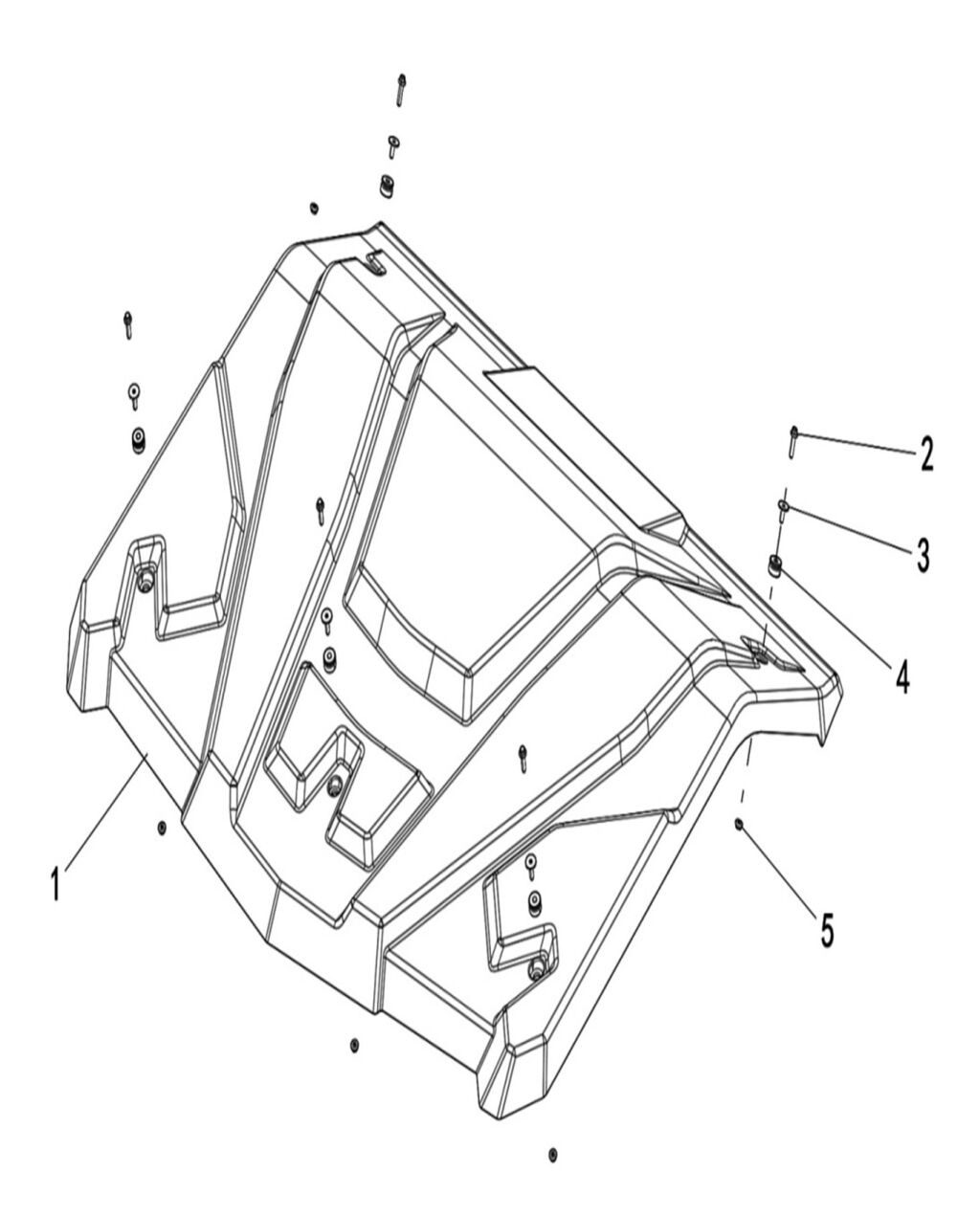 2
3
4
1
5