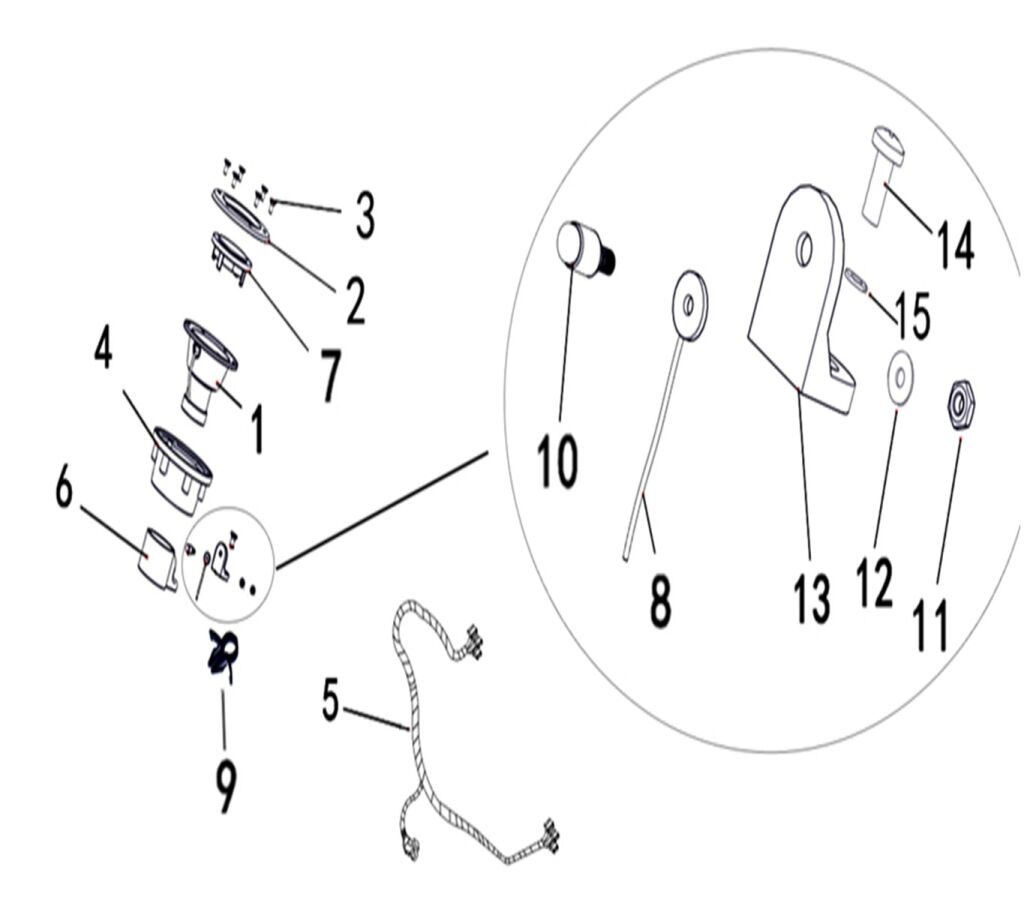 3
2
7
4
1
6
9
5
10
8
14
15
13
12
11