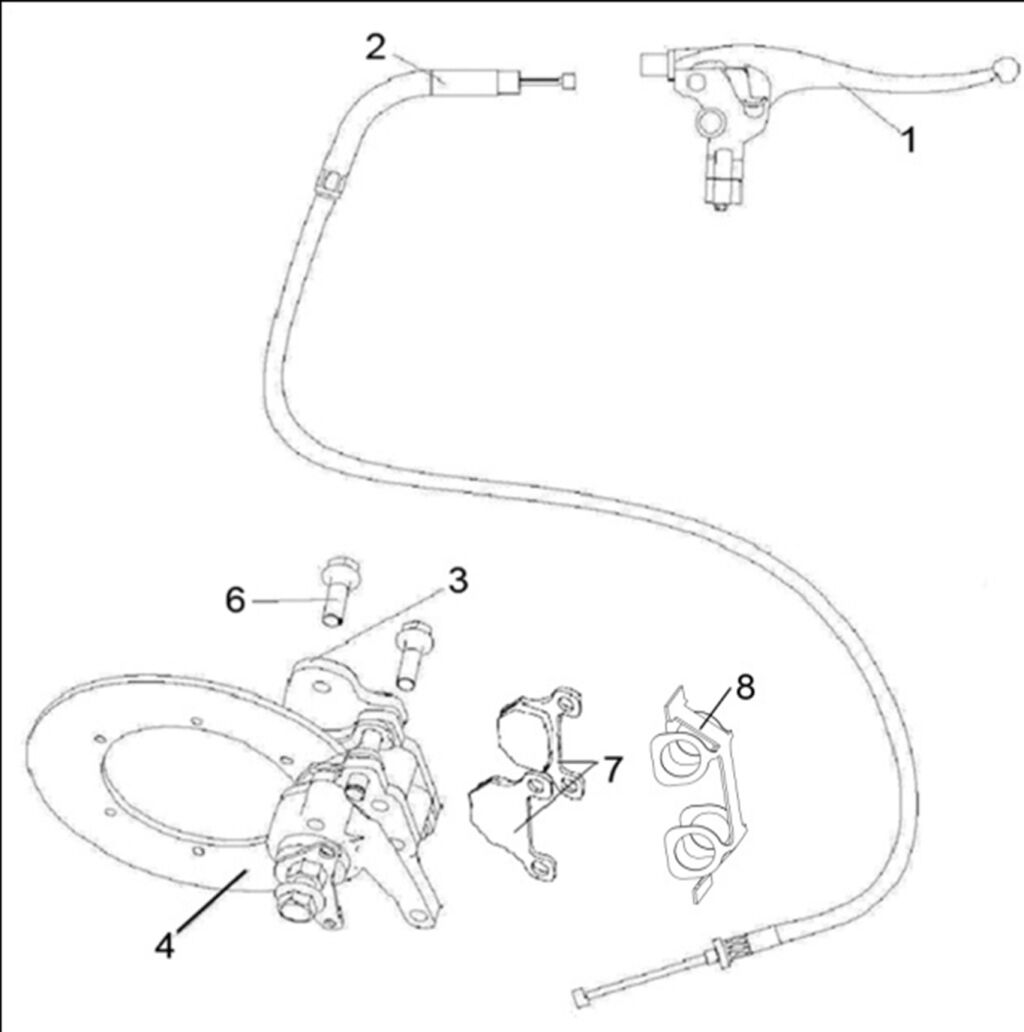 2
1
6
3
8
7
4