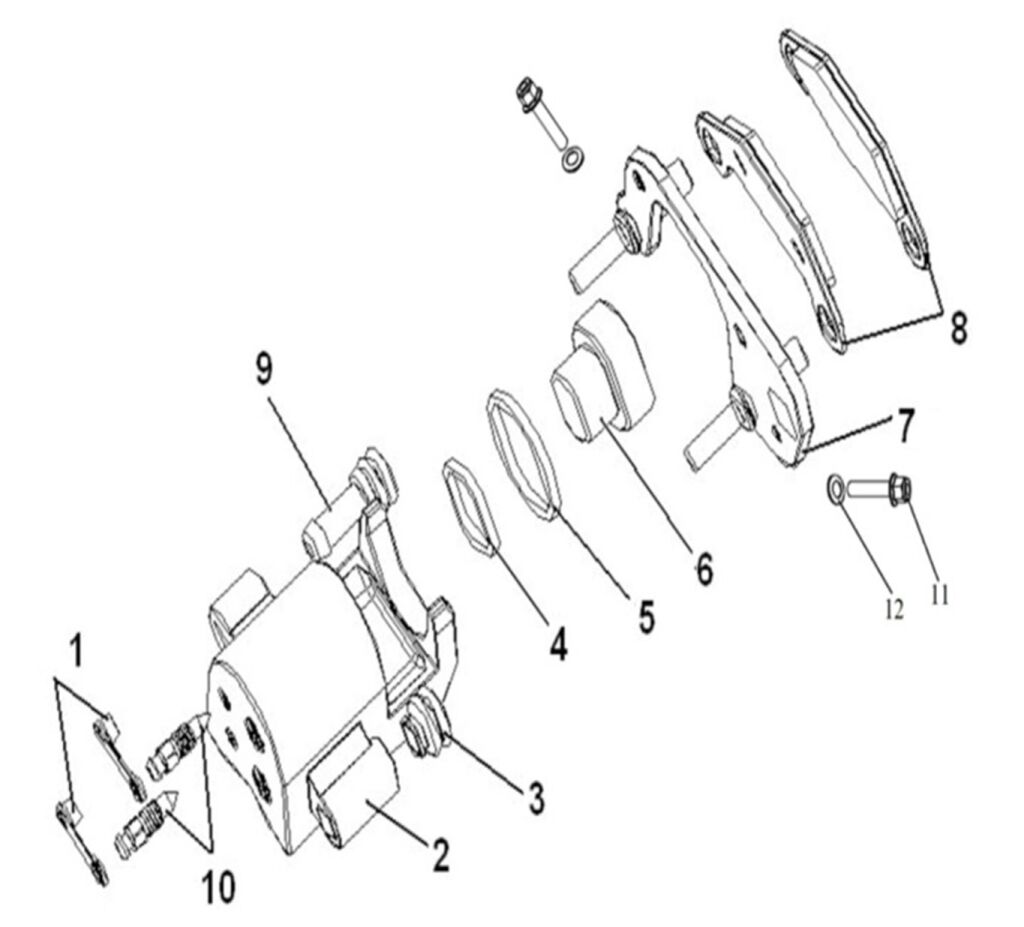 8
9
7
6
5
4
12
11
1
3
2
10