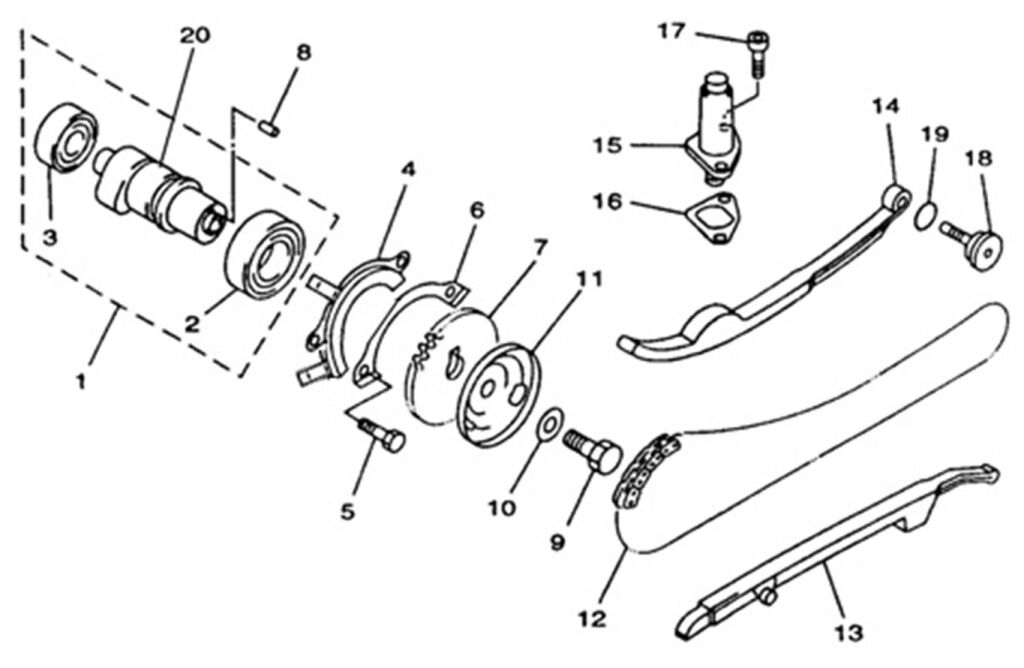 20
8
17
14
19
18
15
16
4
6
7
11
3
2
1
5
10
9
12
13