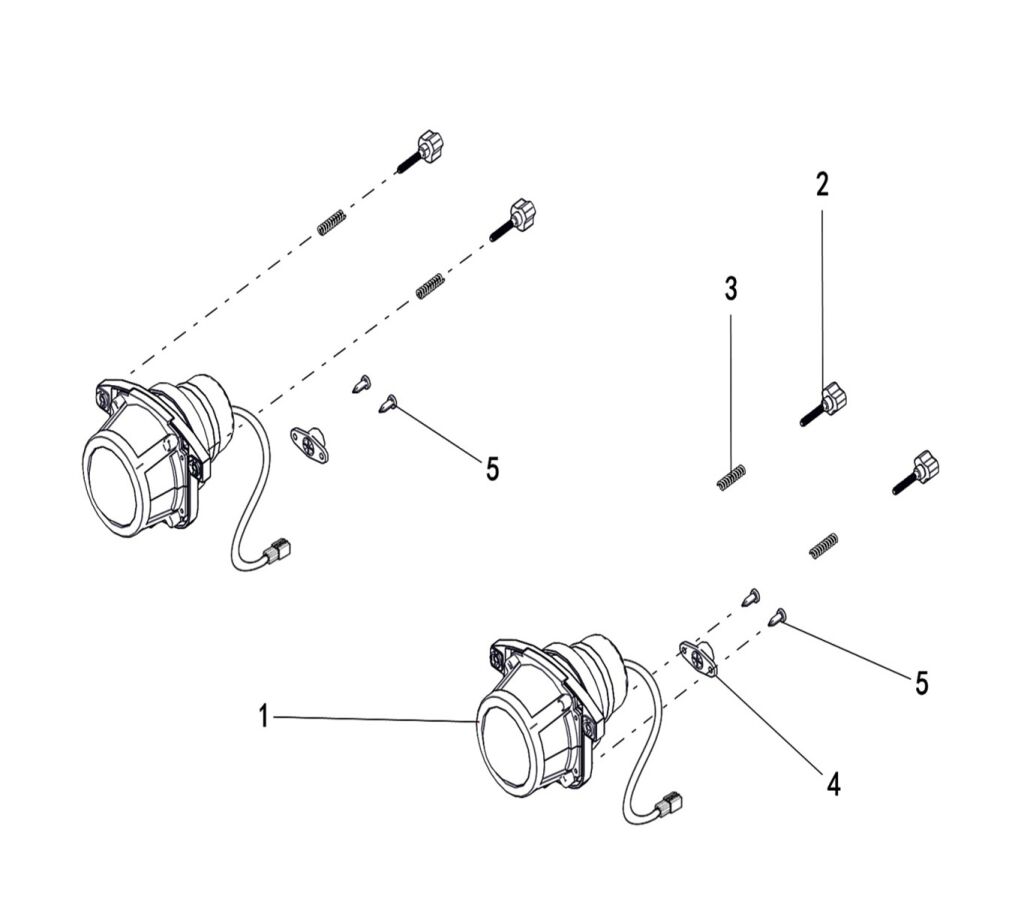 2
3
5
5
1
4