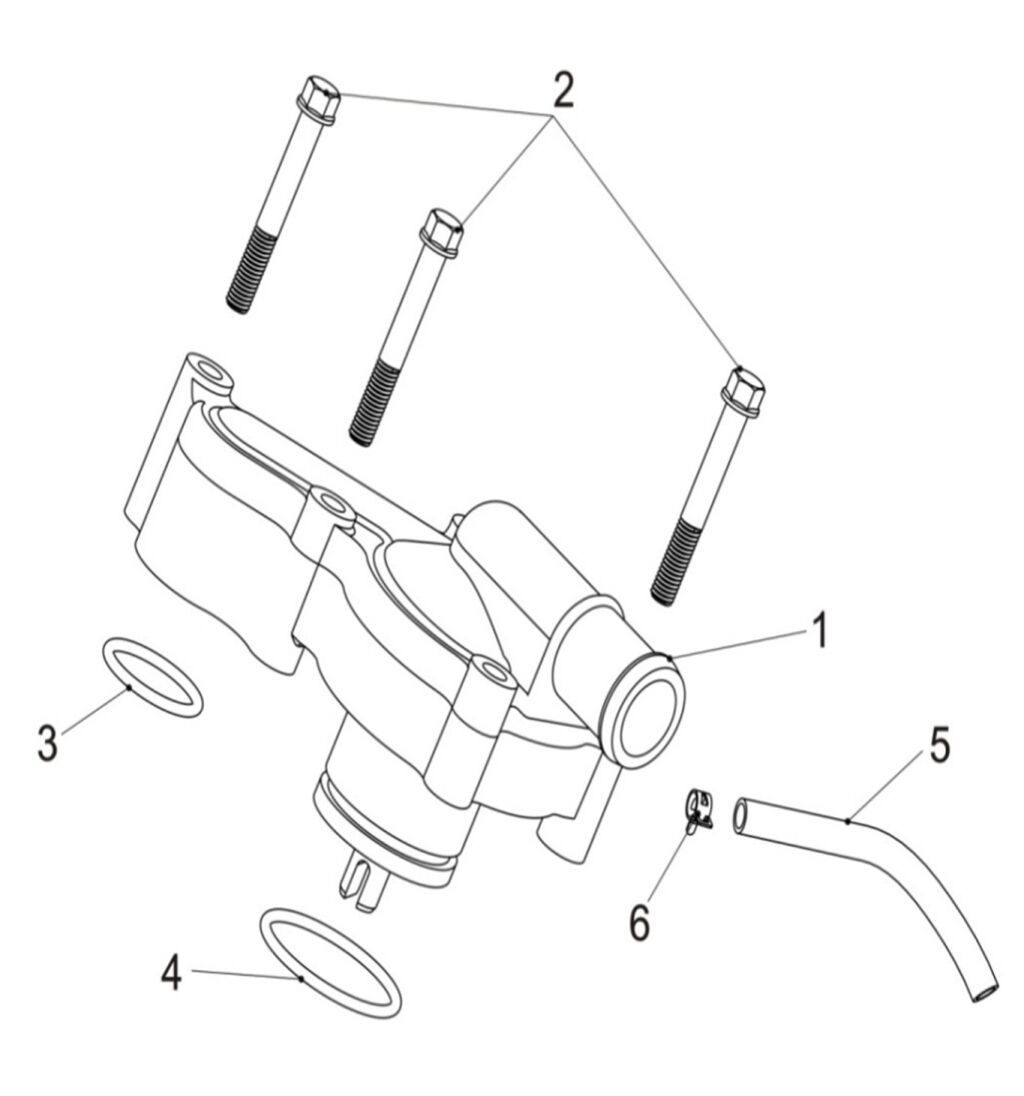 2
1
3
5
6
4