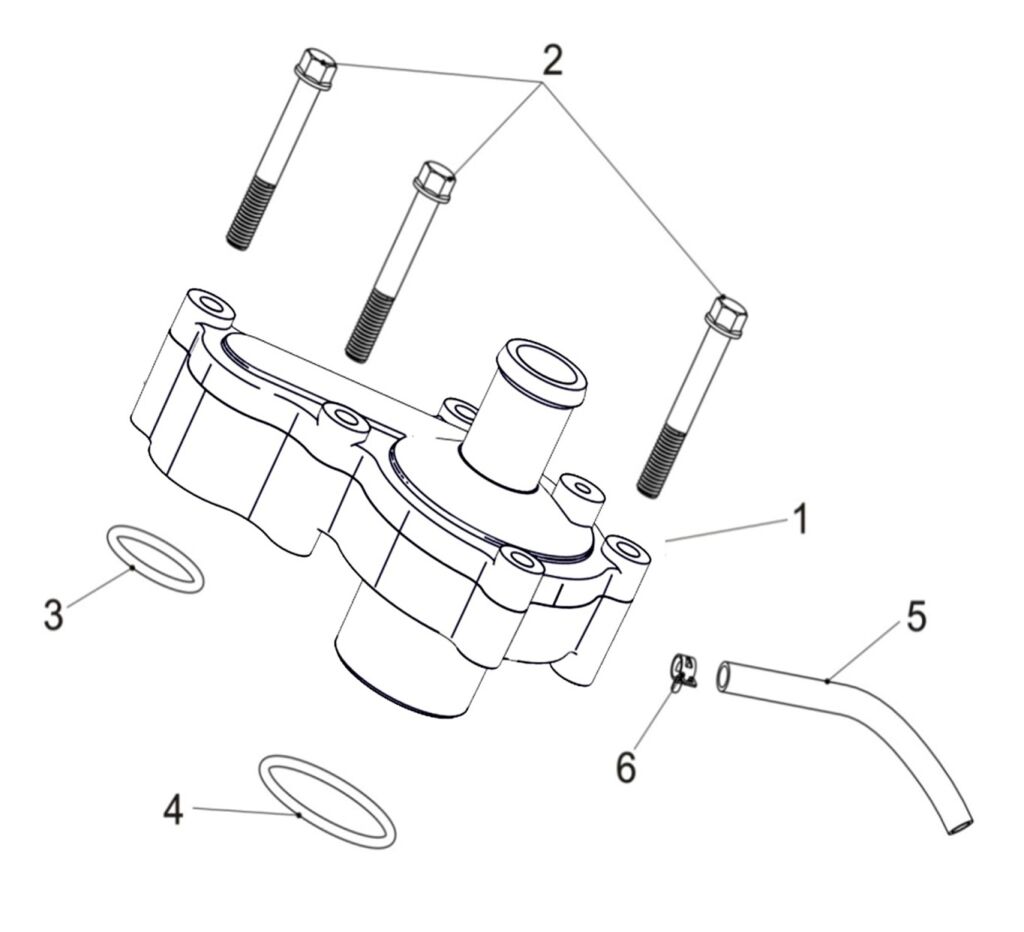 2
1
3
5
6
4