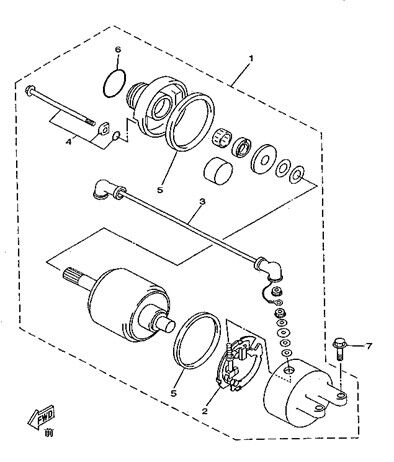 6
1
4
5
3
7
5
2
FWD
前