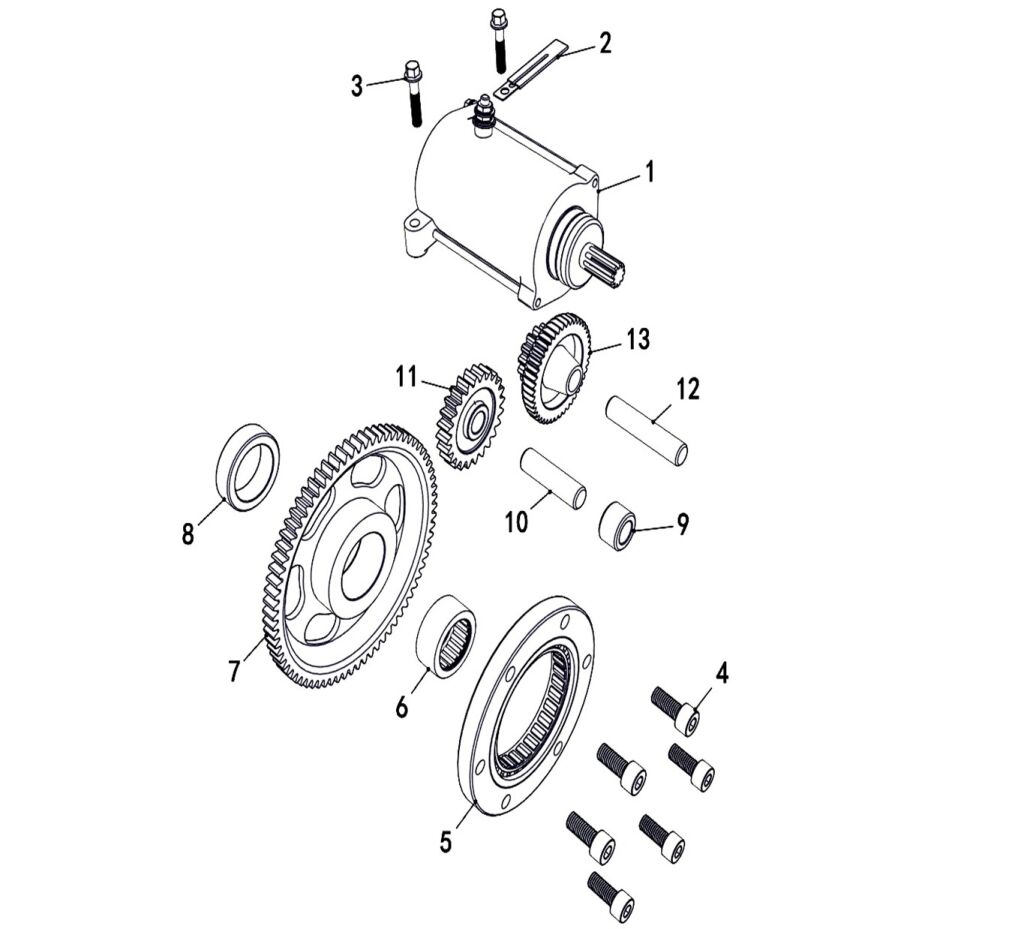 2
3
1
13
11
12
8
10
9
7
6
4
5