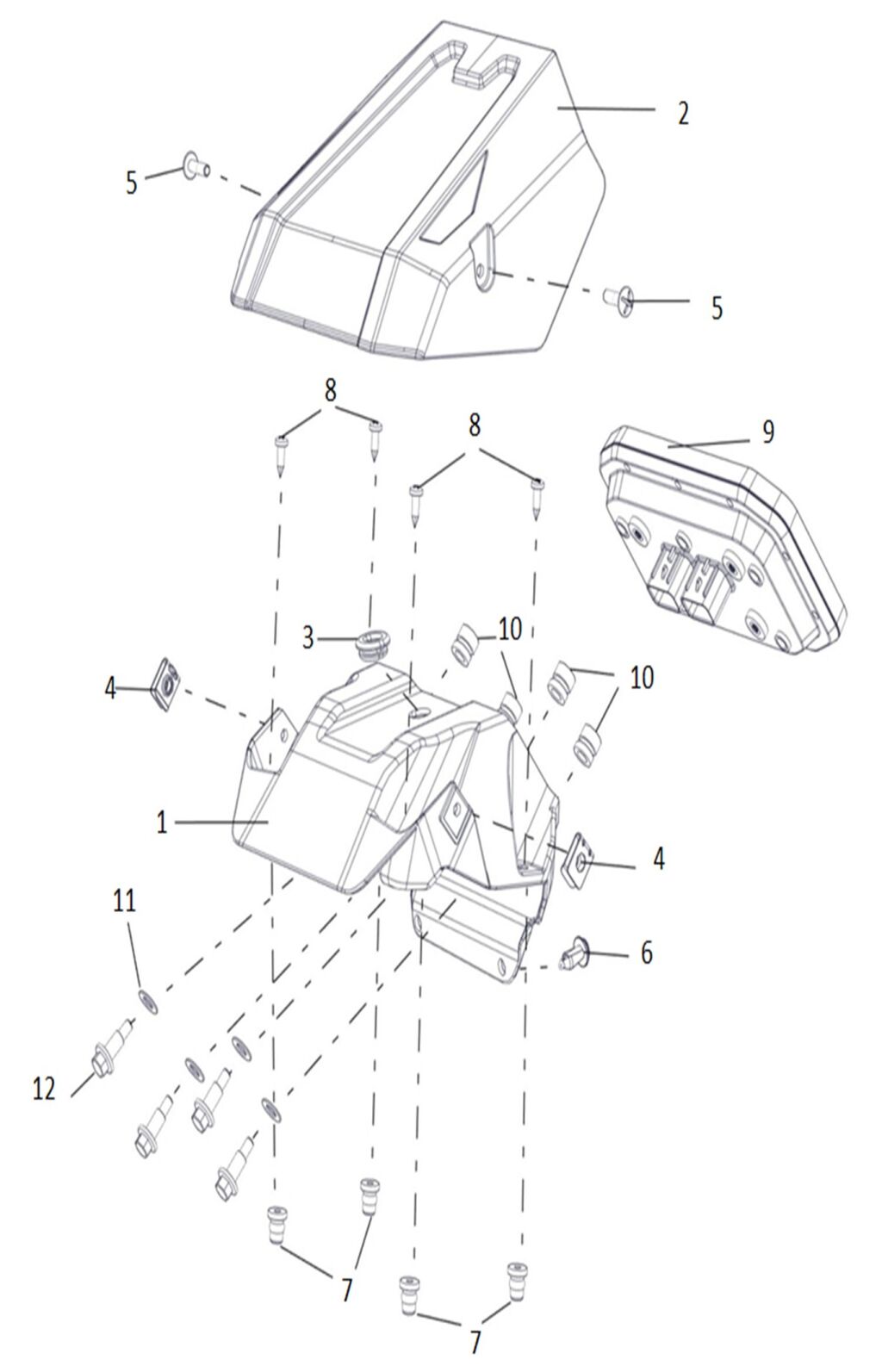 2
5
5
8
8
9
3
10
10
4
1
4
11
6
12
7
7