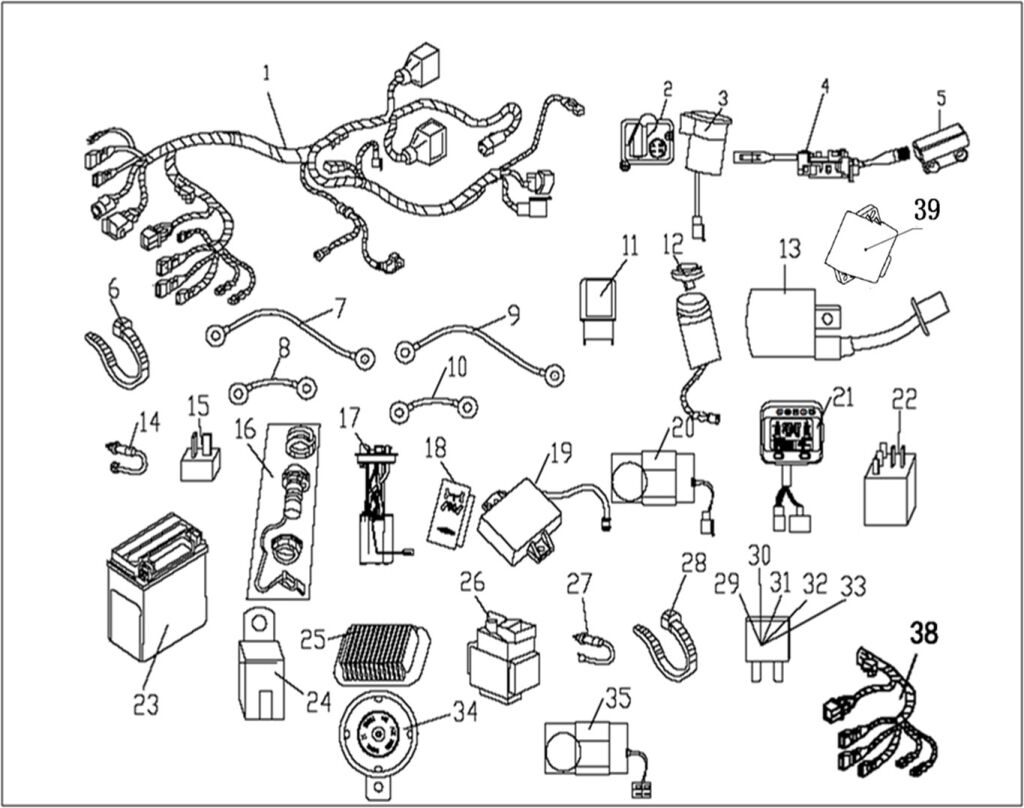 1
2
3
4
5
39
6
7
8
9
10
11
12
13
14
15
16
17
18
19
20
21
22
23
24
25
26
27
28
29
30
31
32
33
34
35
38