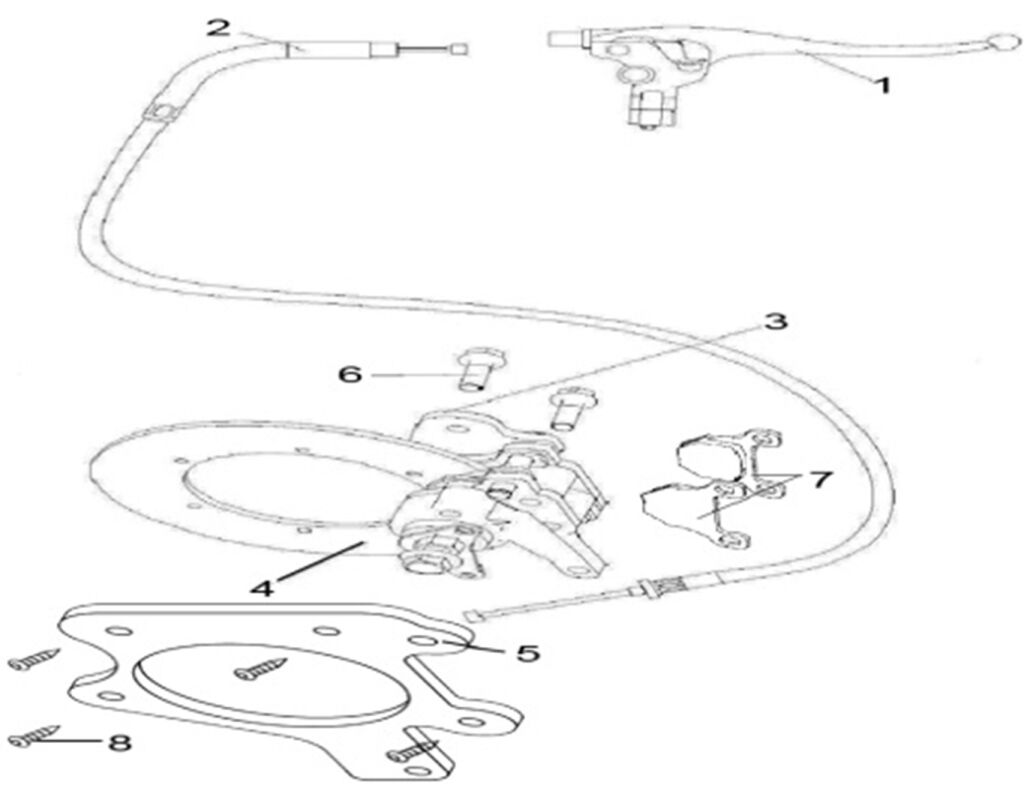 2
1
3
6
7
4
5
8