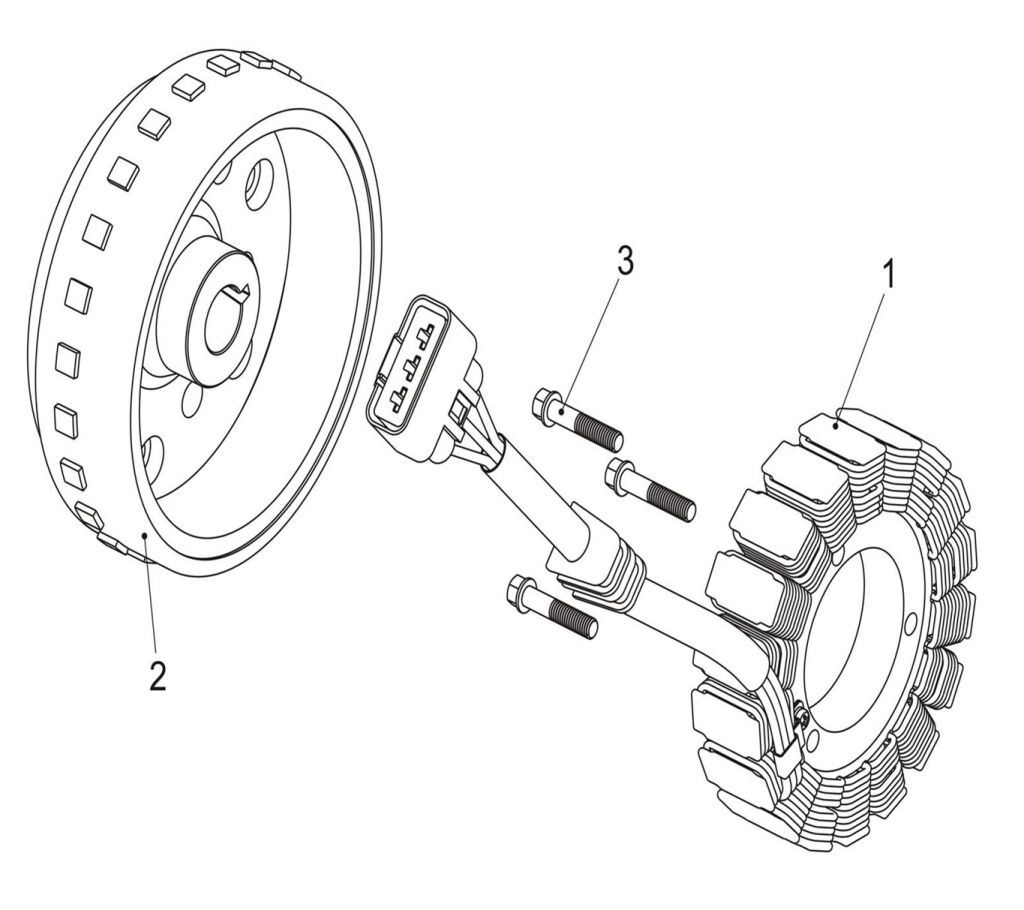 3
1
2