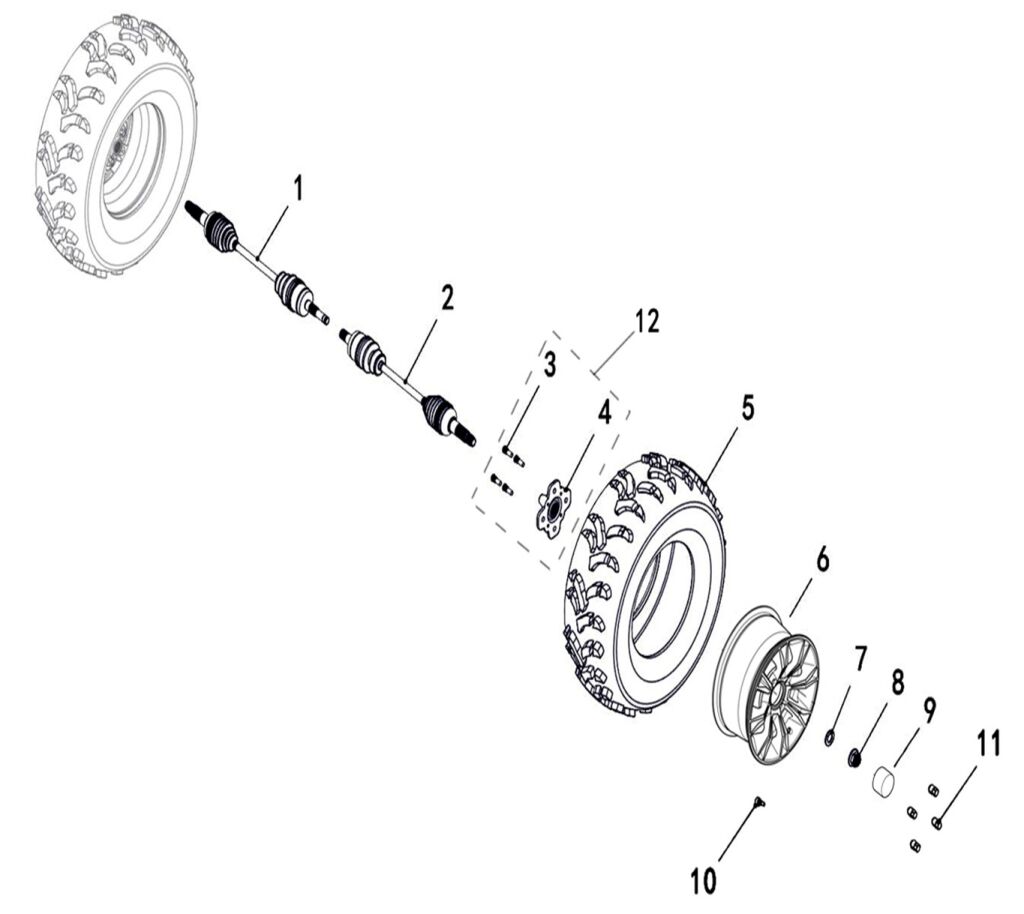 1
2
12
3
4
5
6
7
8
9
11
10