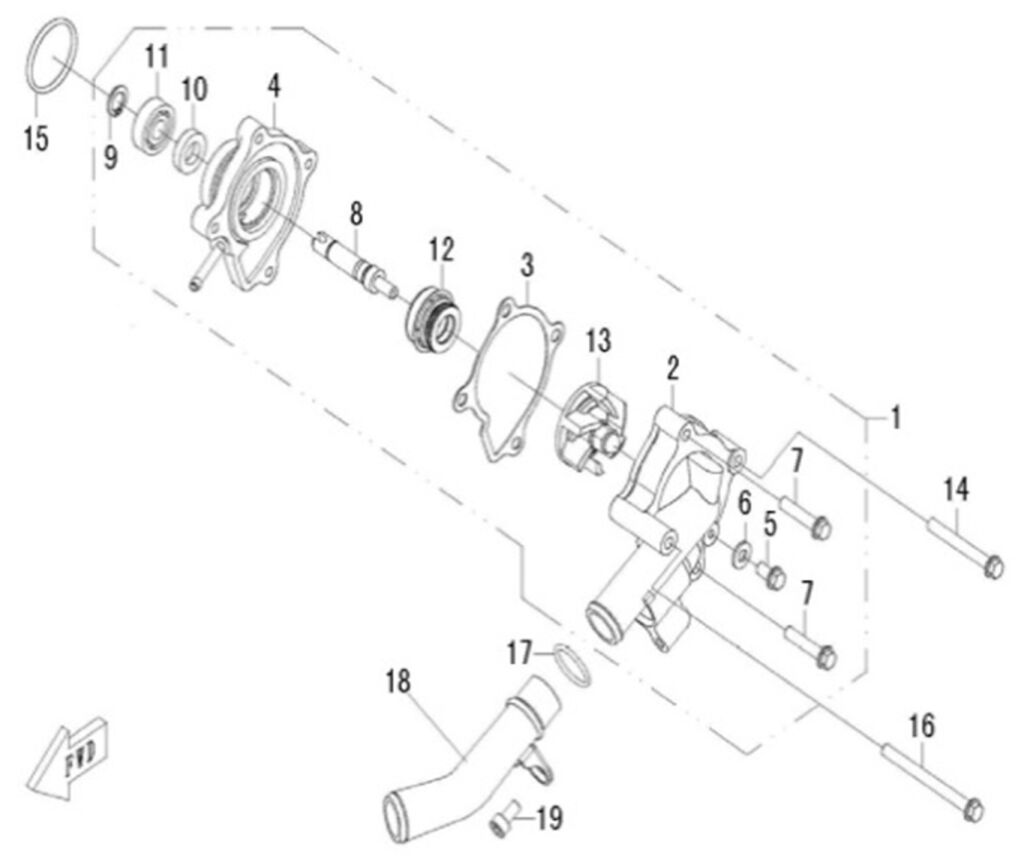 15
11
10
4
9
8
12
3
13
2
1
7
14
6
5
7
17
18
16
FWD
19