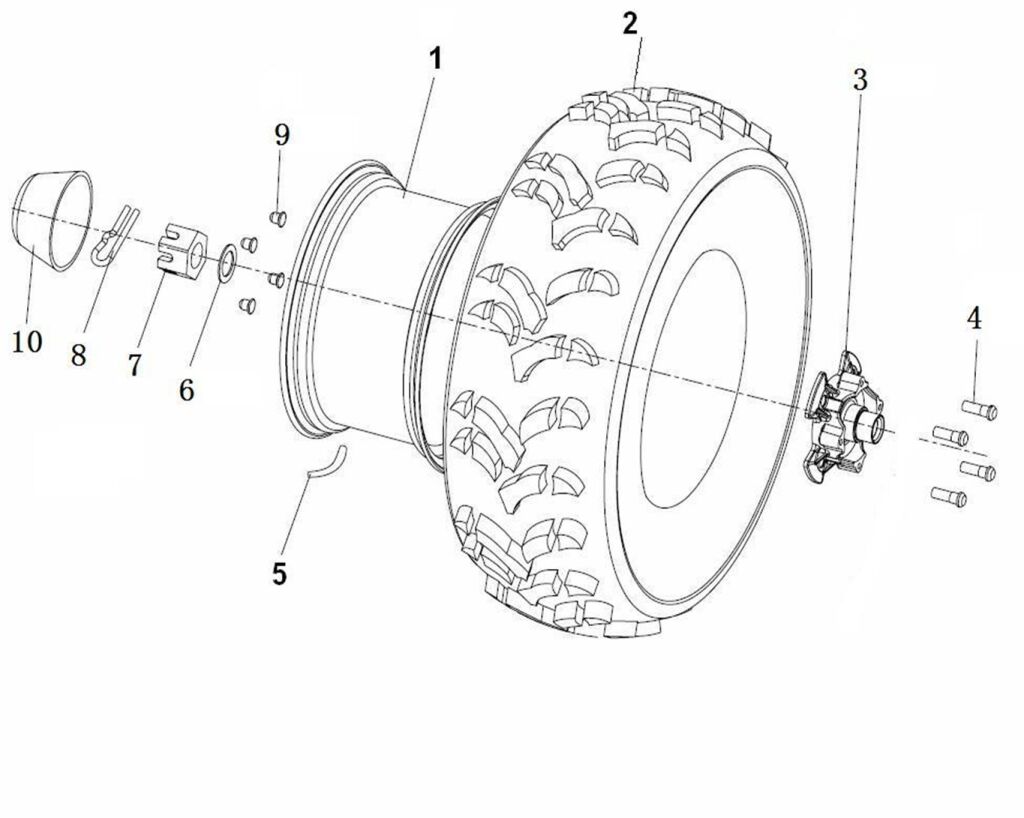 1
2
3
9
4
10
8
7
6
5