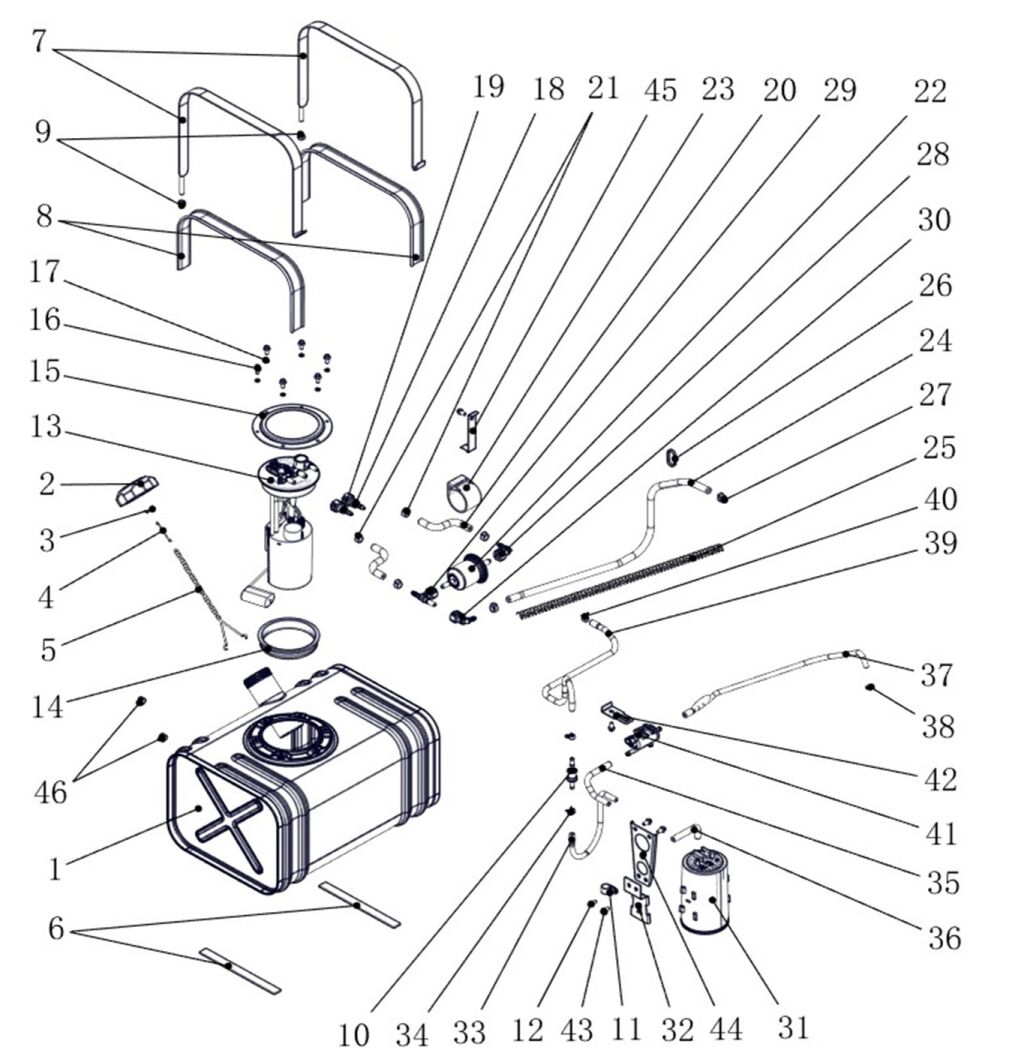 7
9
8
17
16
15
13
2
3
4
5
14
46
1
6
19 18 21 45 23 20 29 22
28
30
26
24
27
25
40
39
37
38
42
41
35
36
10 34 33 12 43 11 32 44 31