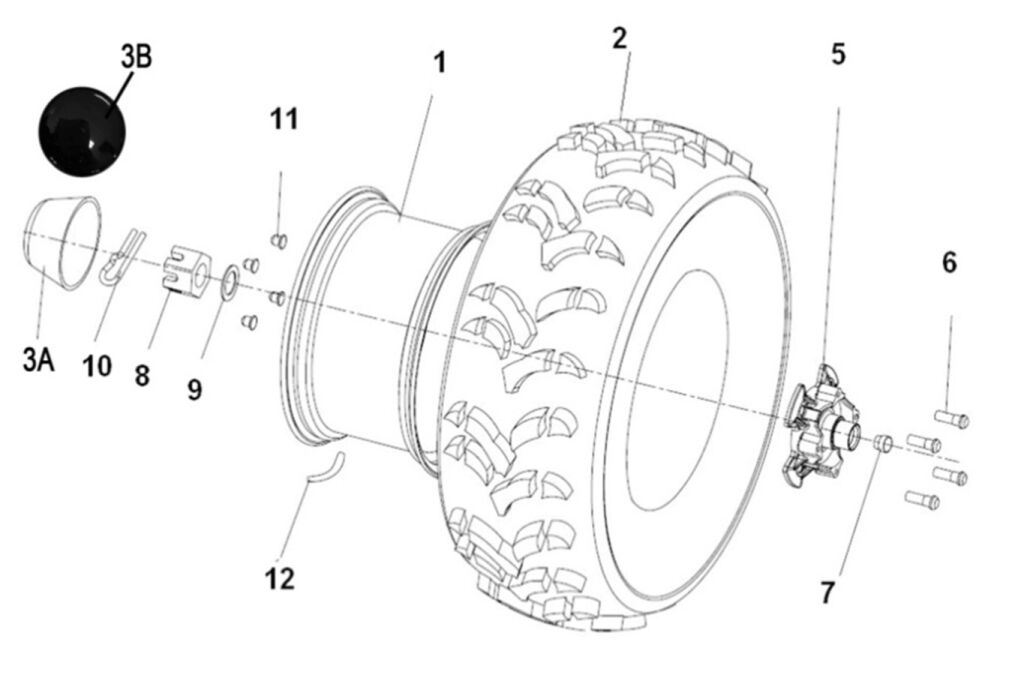 3B
1
2
5
11
6
3A
10
8
9
12
7