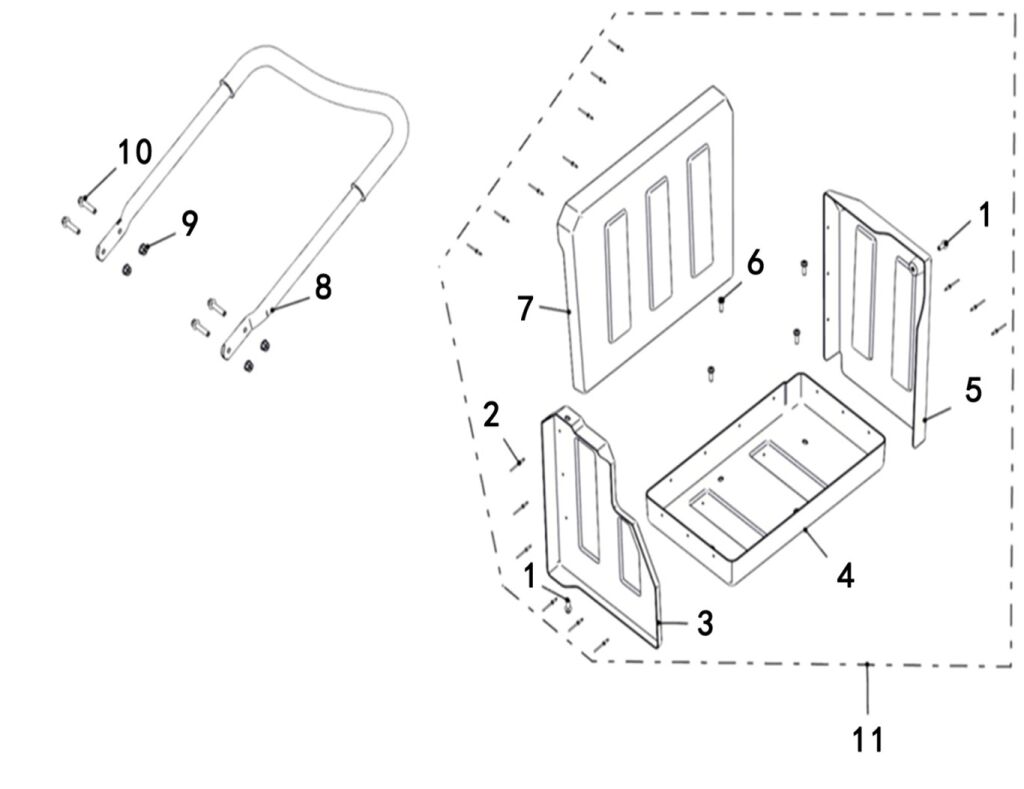 10
9
8
1
6
7
5
2
4
1
3
11