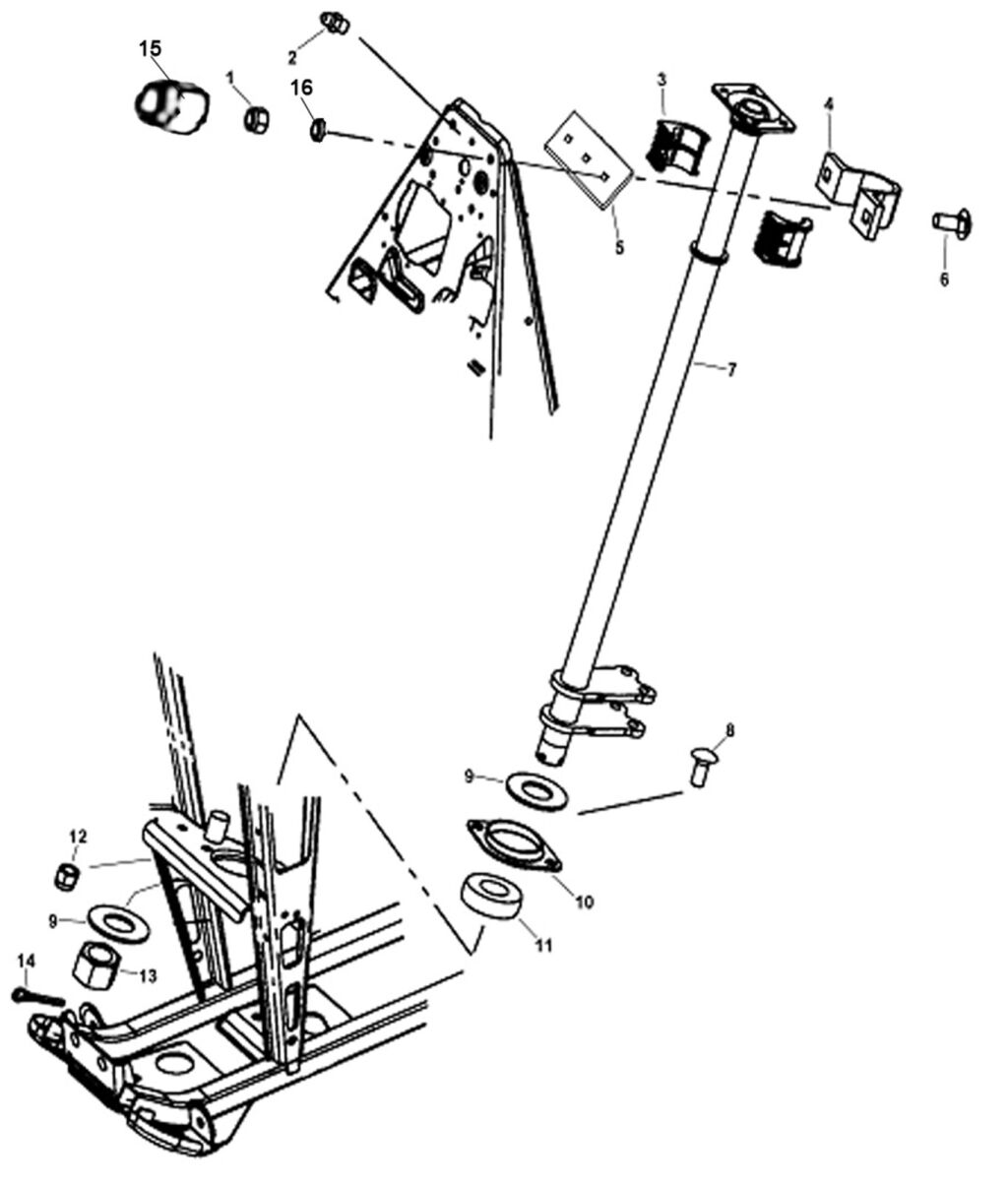 15
2
1
16
3
4
5
6
7
8
9
10
11
12
9
13
14