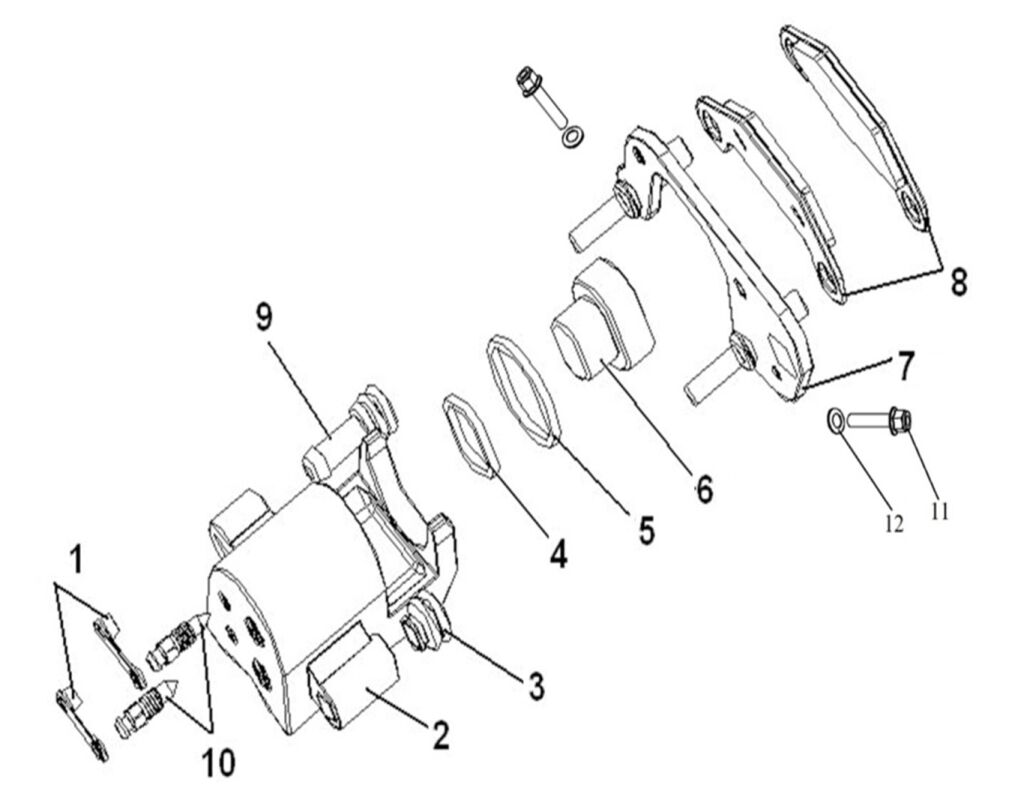 8
9
7
6
5
4
12
11
1
3
2
10