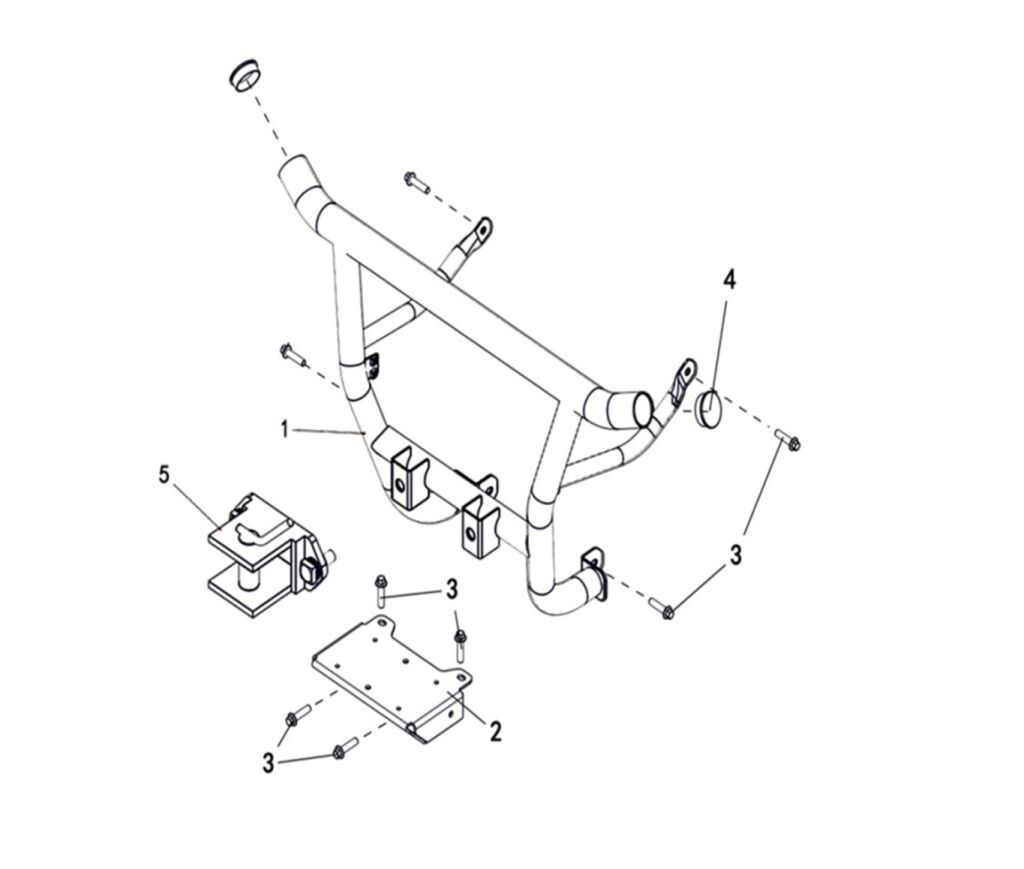 4
1
5
3
3
2
3