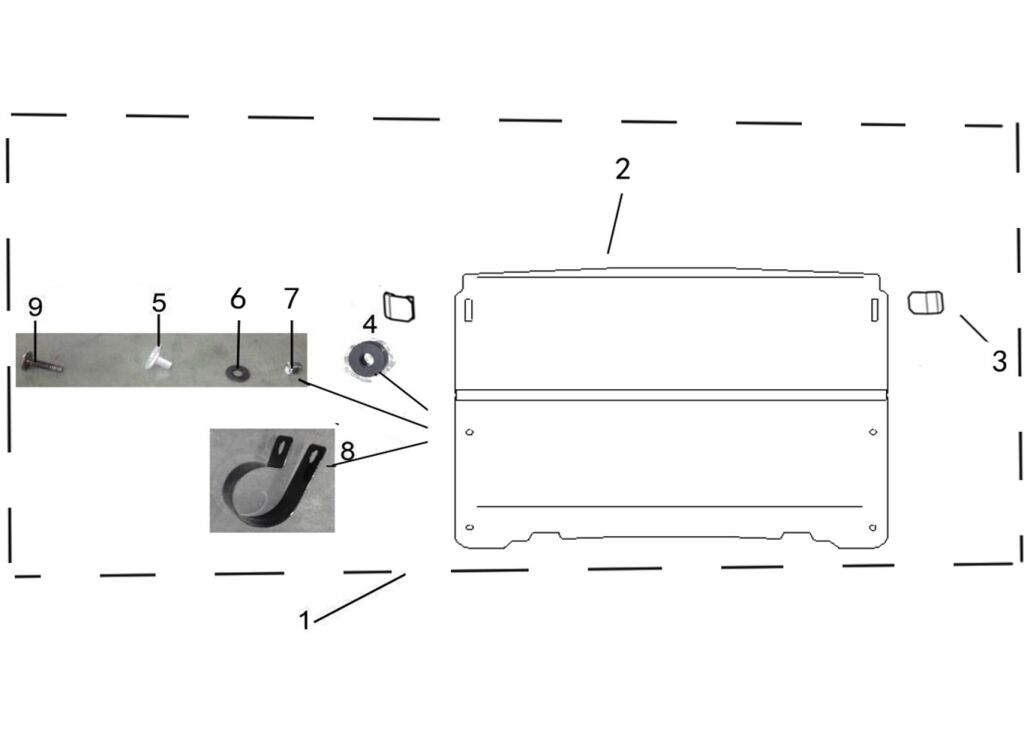 2
9
5
6
7
4
3
8
1