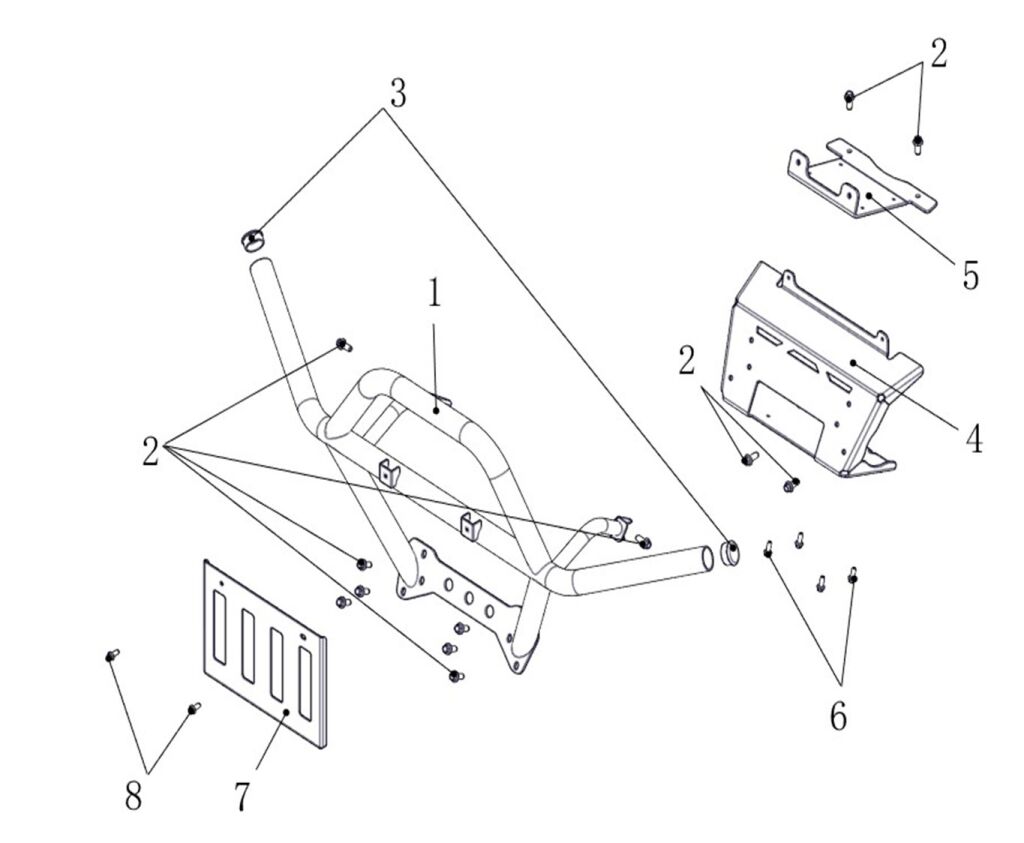 3
2
5
1
2
4
2
6
8
7