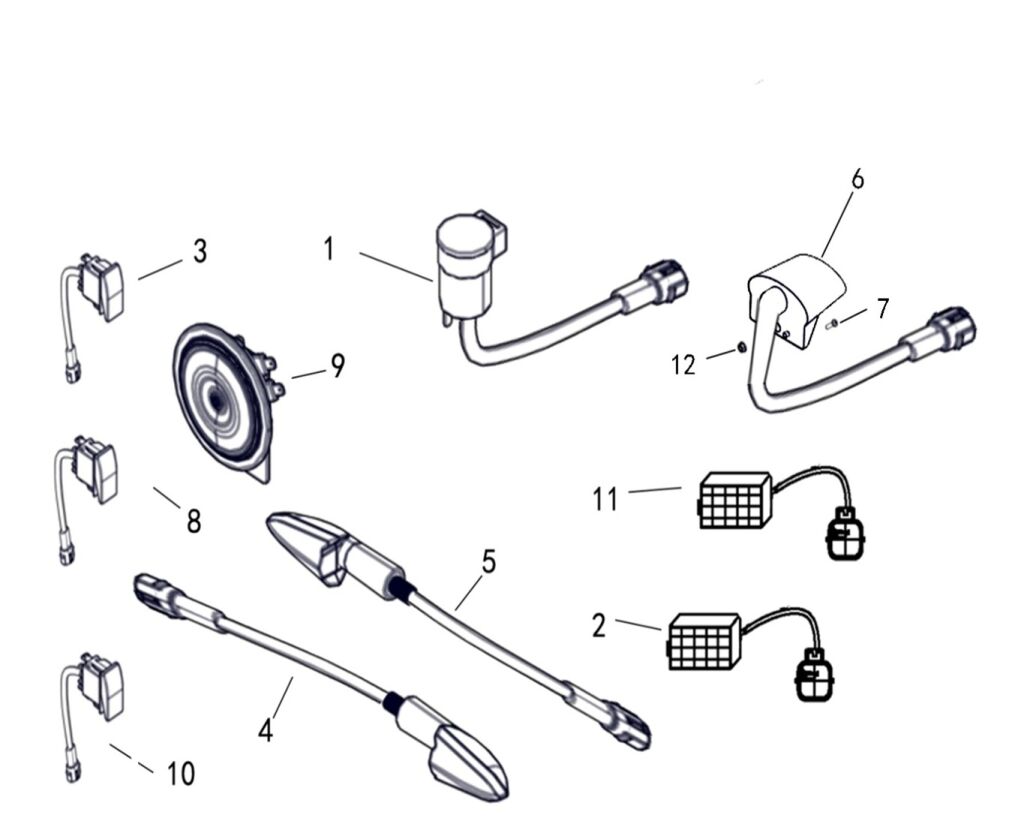 6
3
1
7
12
9
11
8
5
2
4
10