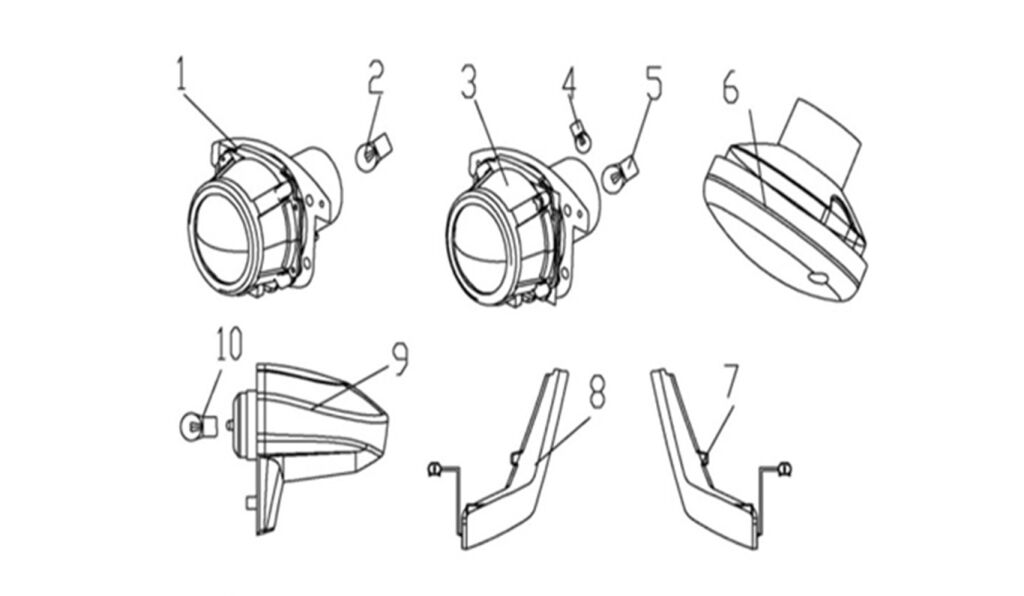 1
2
3
4
5
6
10
9
8
7