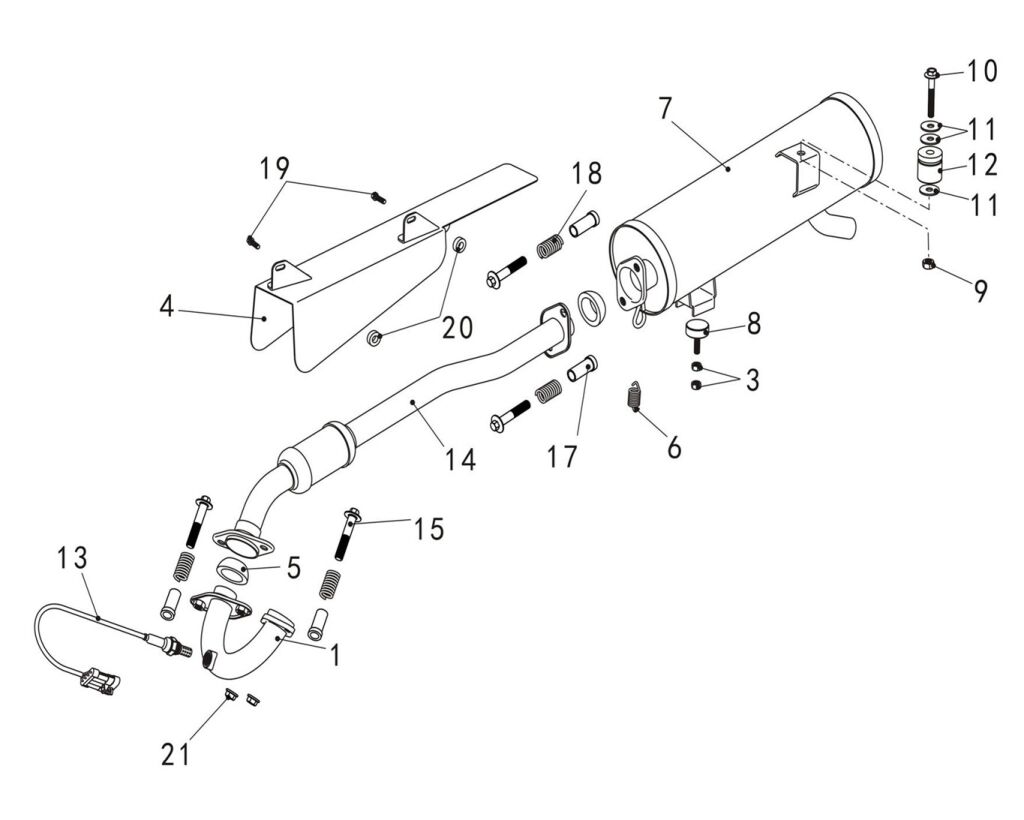 10
7
11
12
11
19
18
9
4
20
8
3
14
17
6
15
13
5
1
21