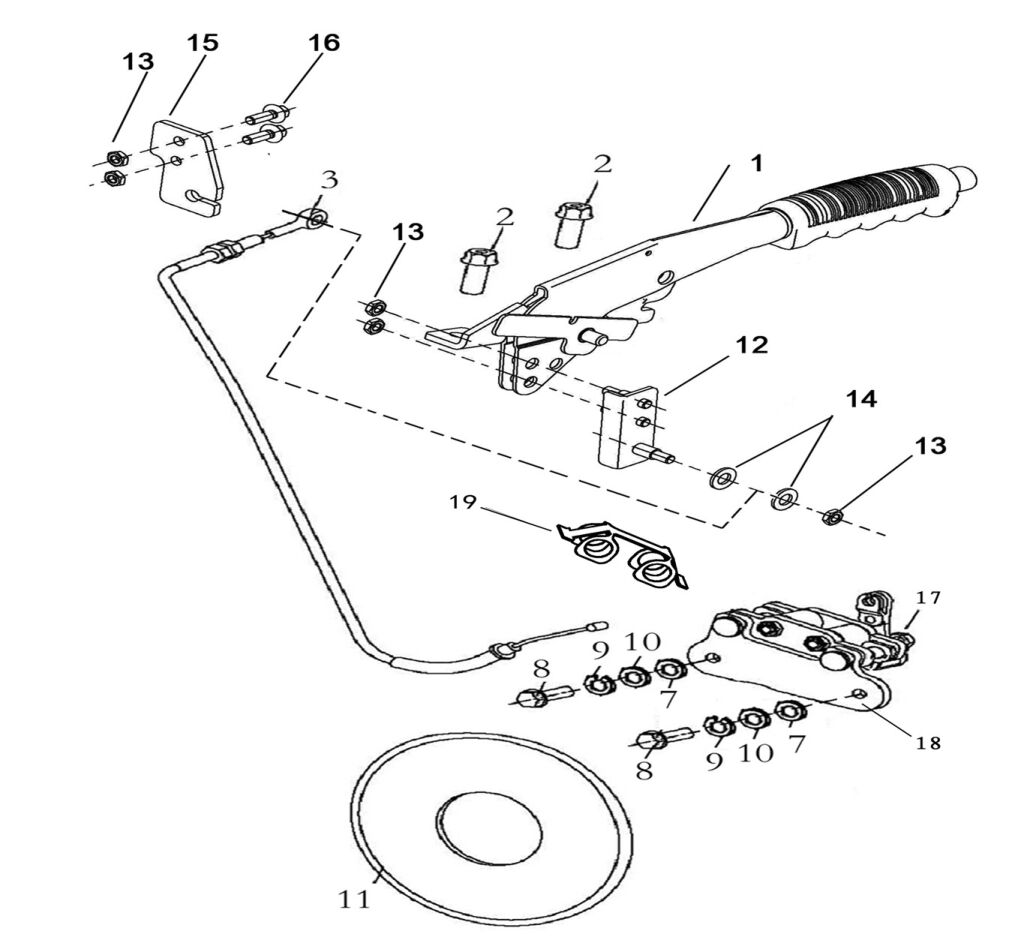 13
15
16
3
2
2
1
13
12
14
13
19
17
9
10
8
7
18
8
9
10
7
11