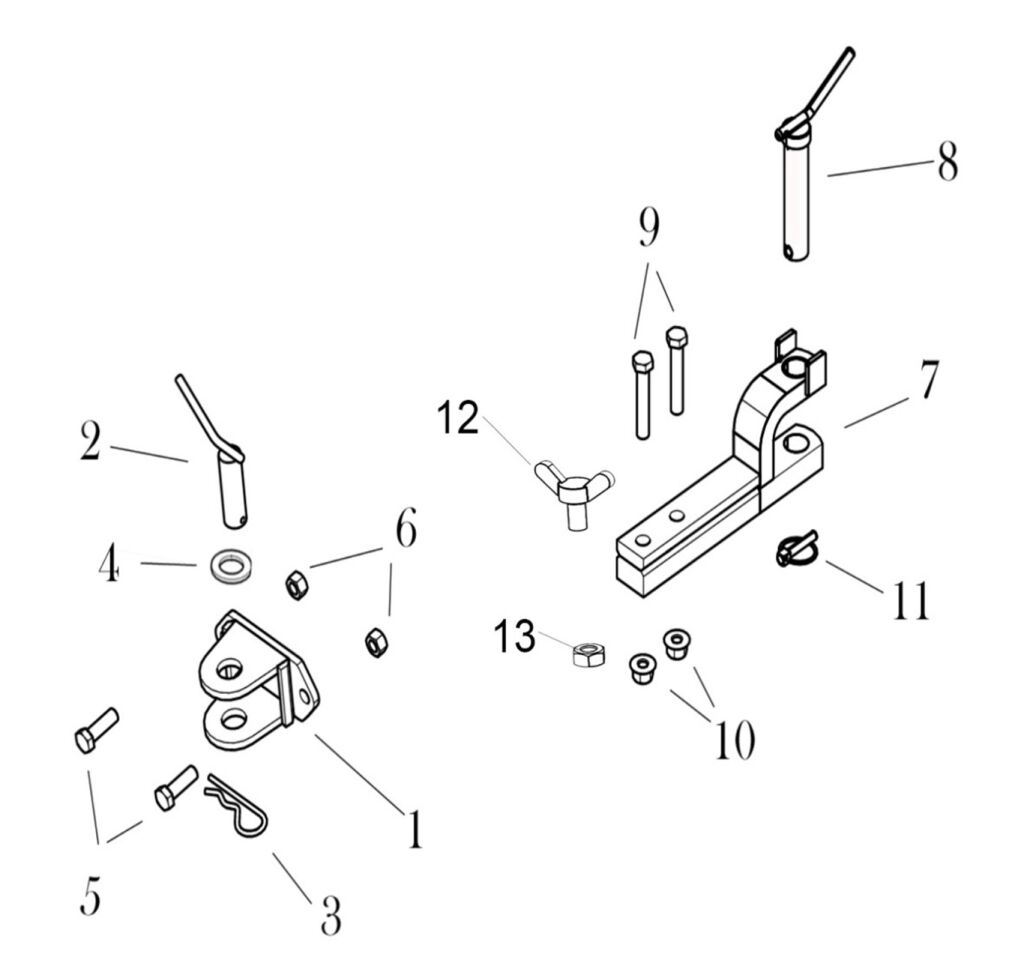 8
9
7
12
2
6
4
11
13
10
1
5
3