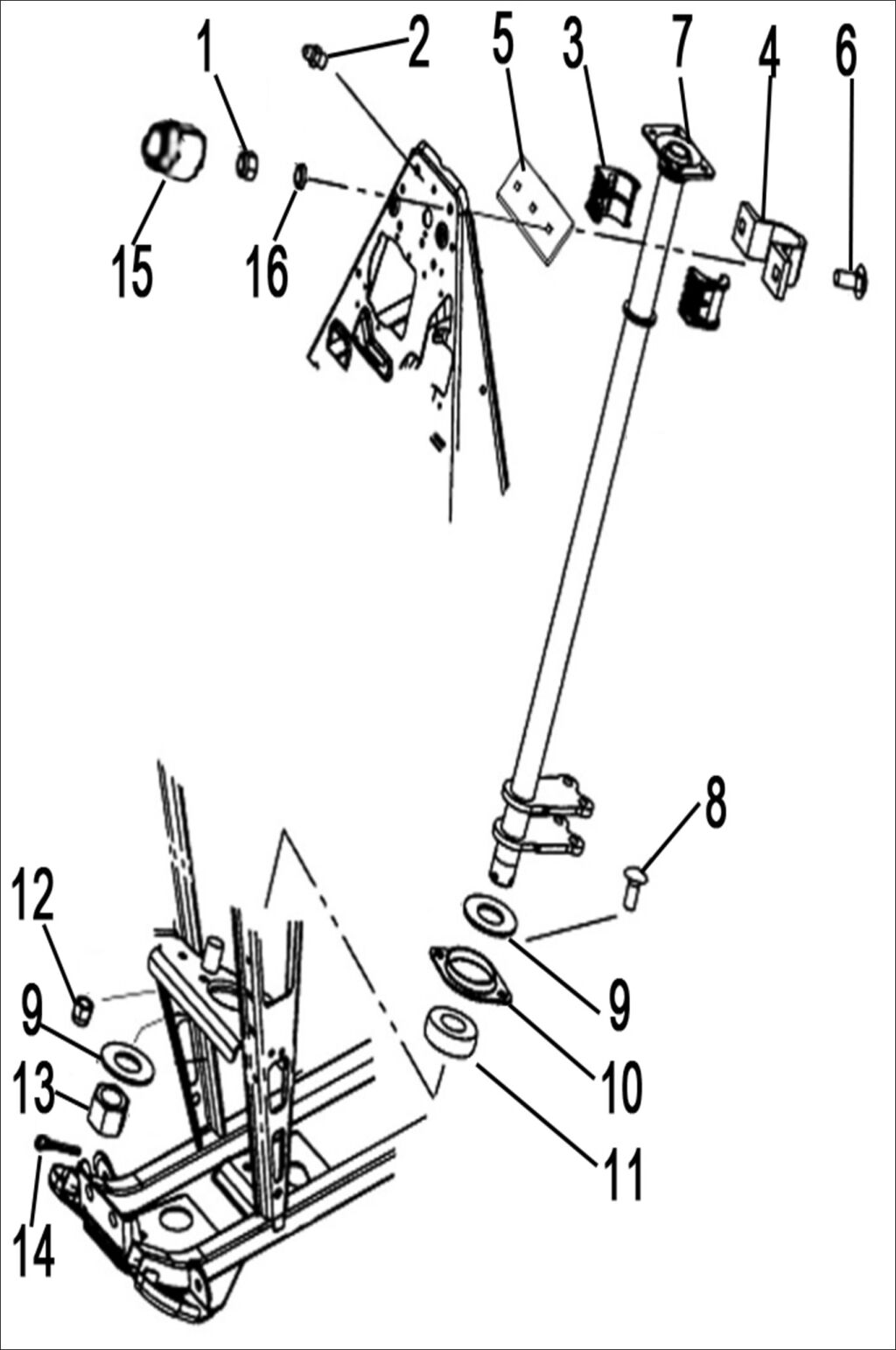 1
2
5
3
7
4
6
15
16
8
12
9
9
13
10
11
14