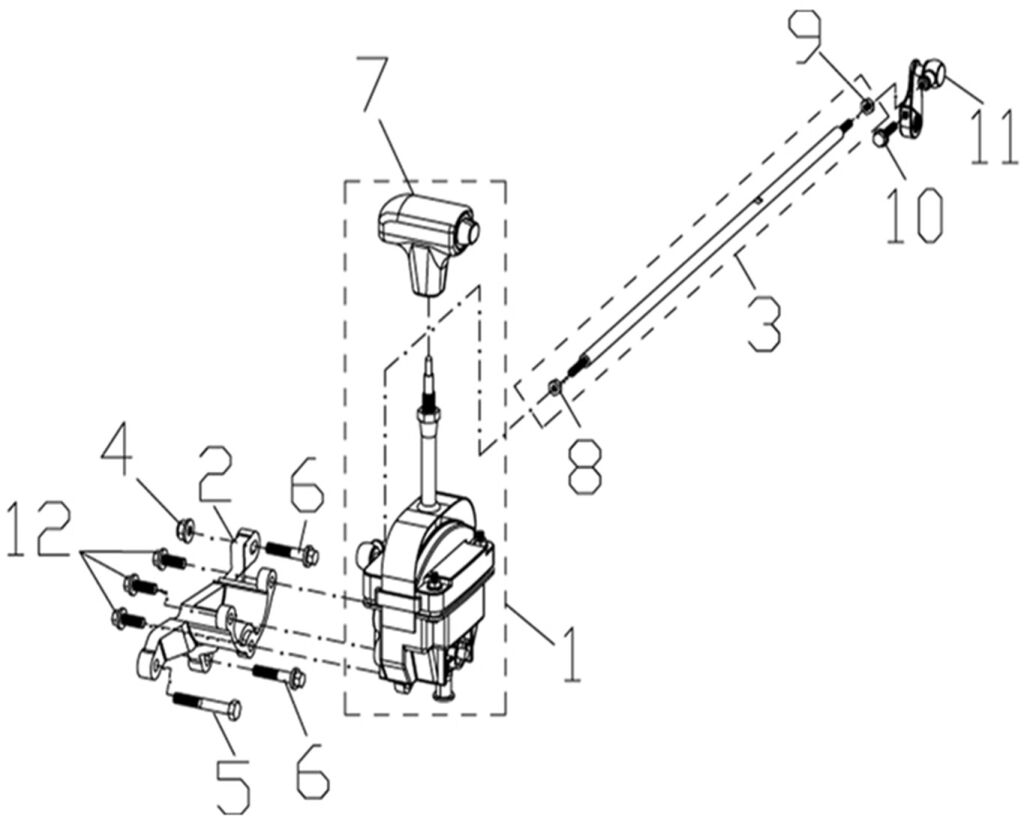 7
9
11
10
3
8
4
2
6
12
1
5
6