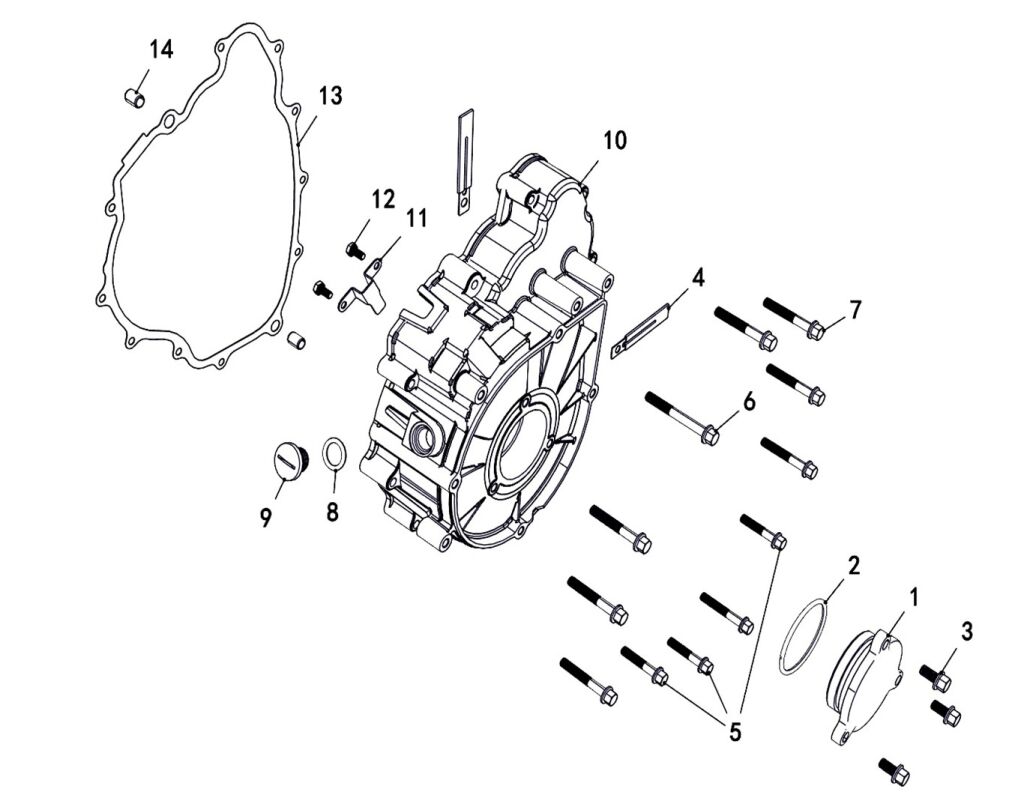 14
13
10
12
11
4
7
6
9
8
2
1
3
5