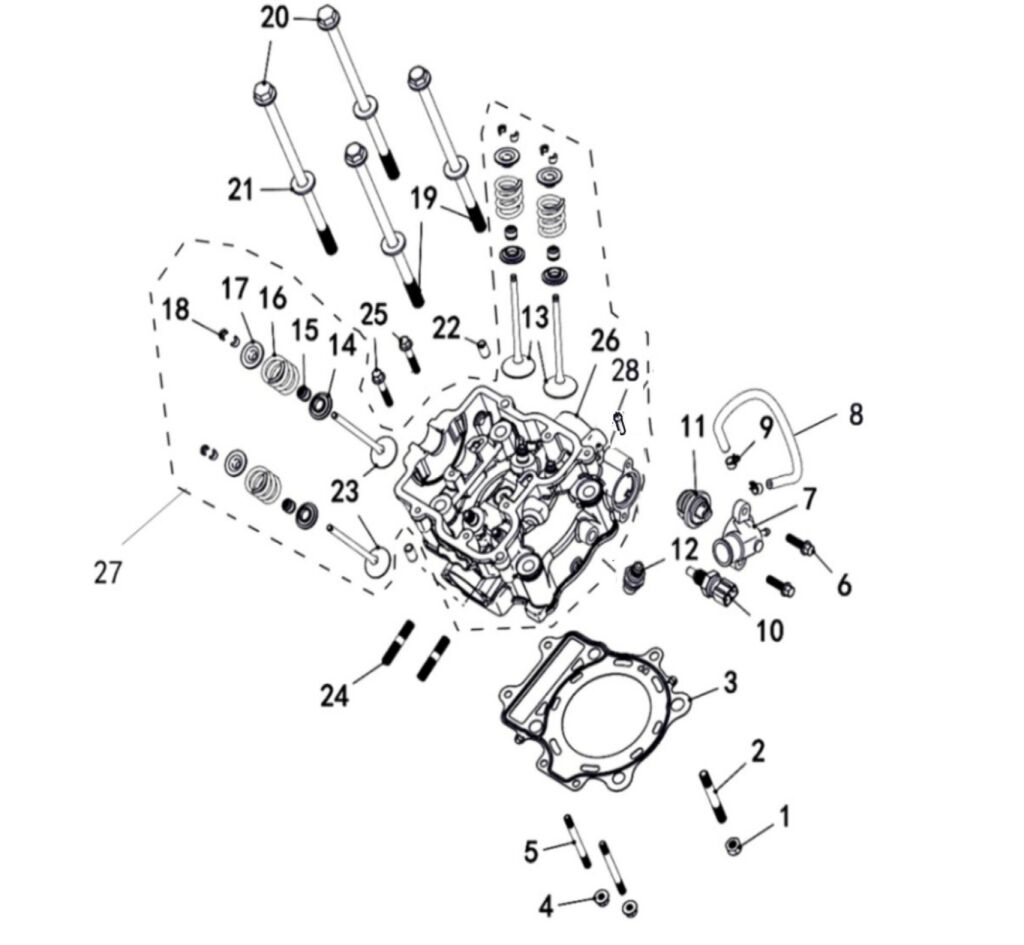 20
21
19
18
17
16
15
14
25
22
13
26
28
11
9
8
7
6
12
10
23
27
24
3
2
1
5
4