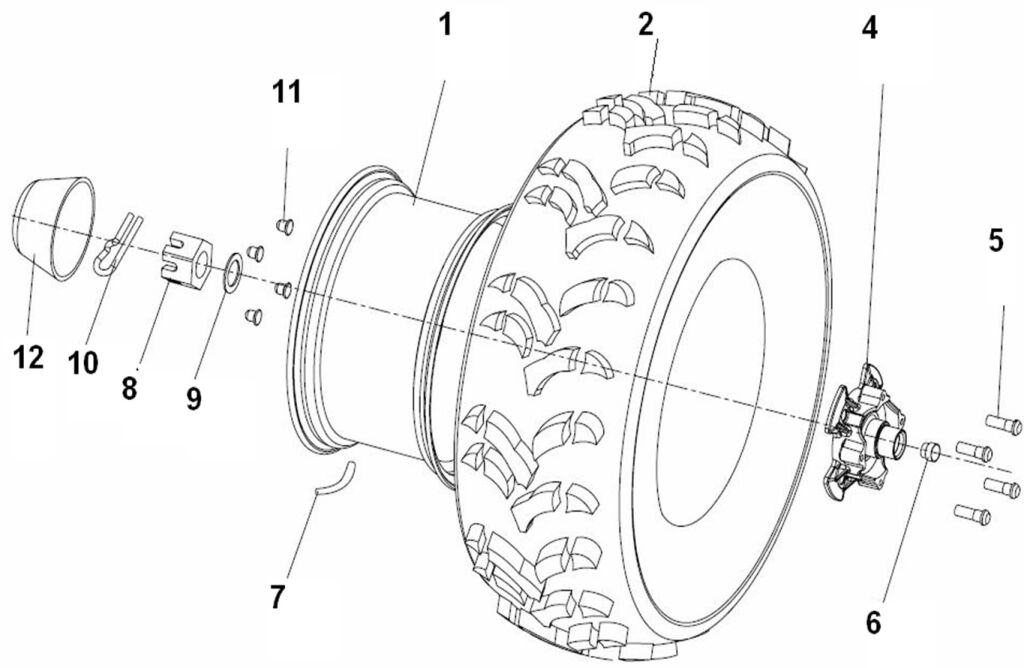 1
2
4
11
5
12
10
8
9
7
6