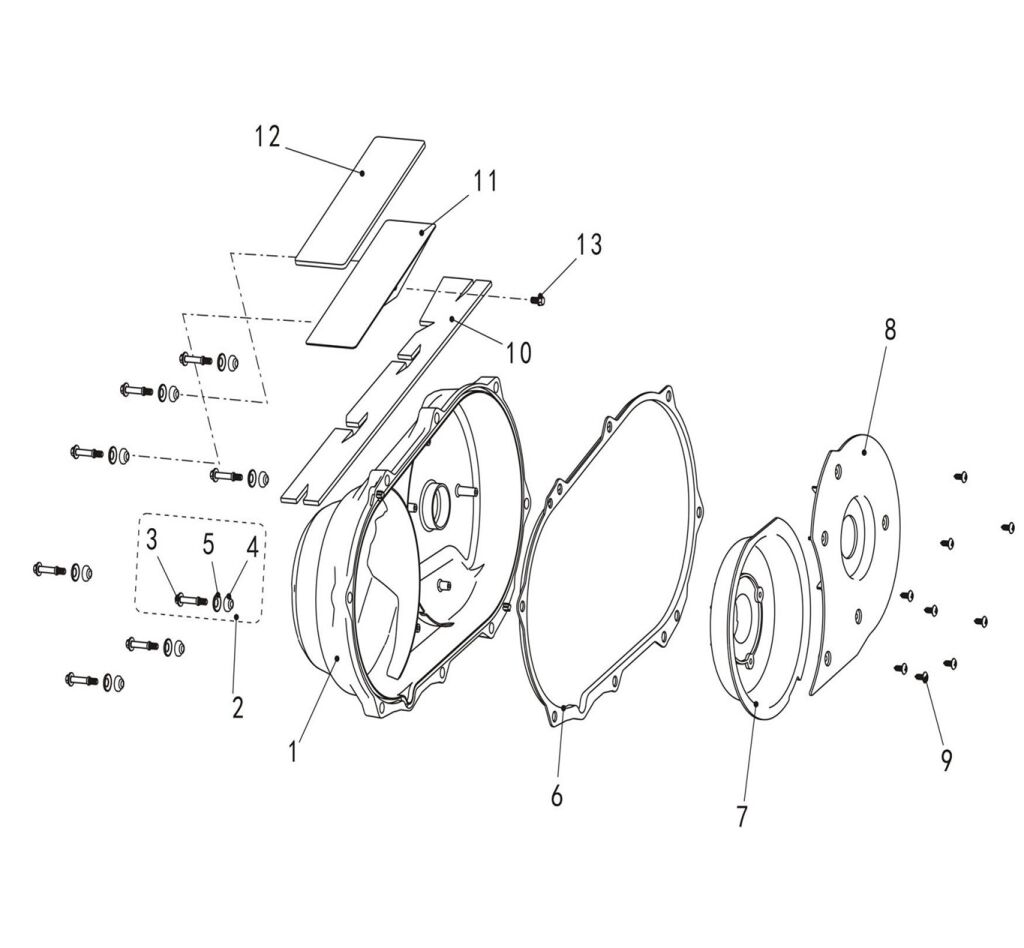 12
11
13
10
8
3
5
4
2
1
6
7
9