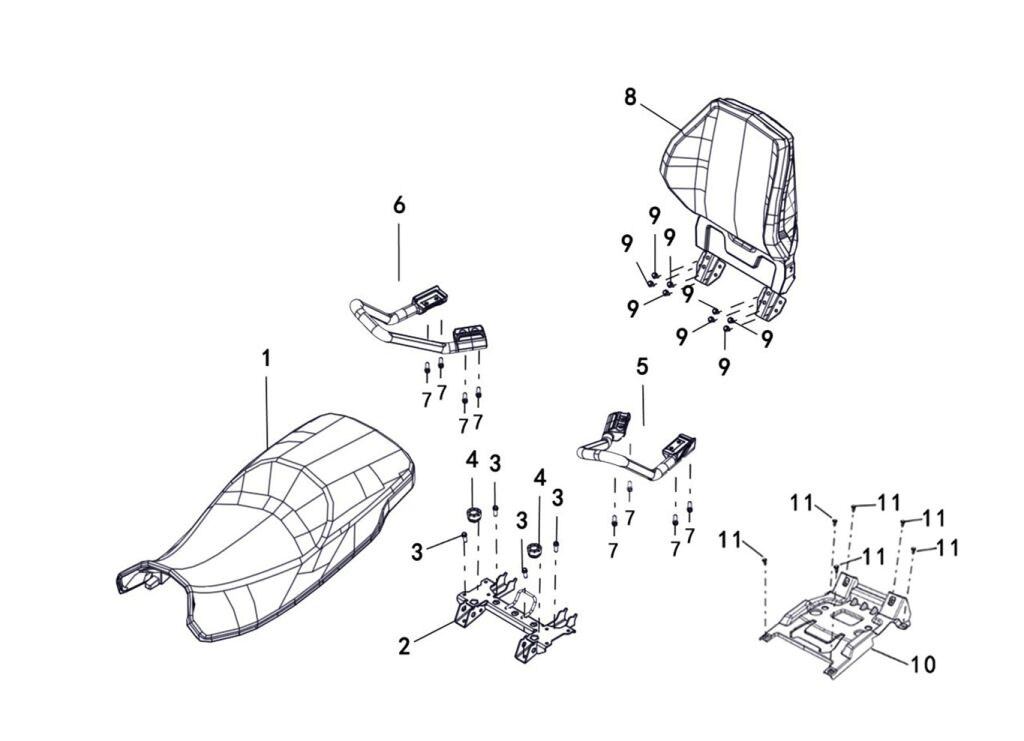 8
6
9
9
9
9
9
9
9
9
1
7
7
7
7
5
4
3
4
3
3
3
7
7
7
7
11
11
11
11
11
11
2
10