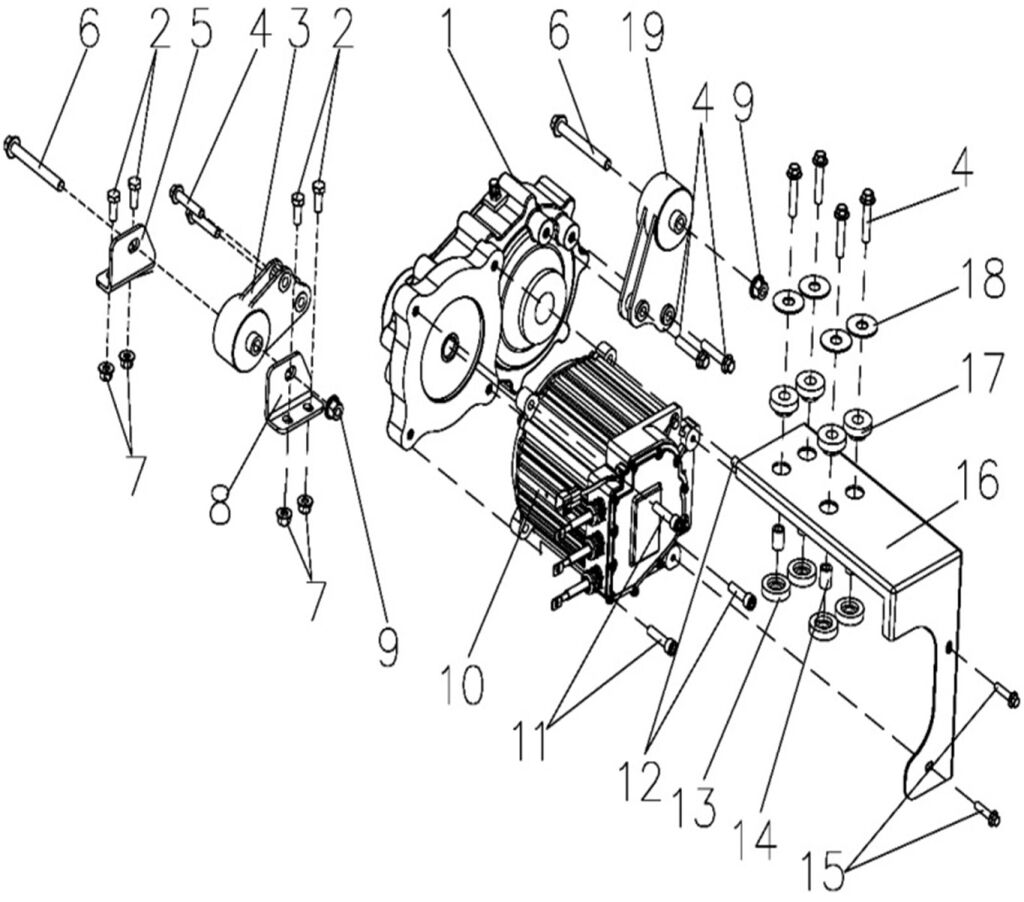 6 2 5 4 3 2 1 6 19 4 9 4 18 17 16 7 8 7 9 10 11 12 13 14 15