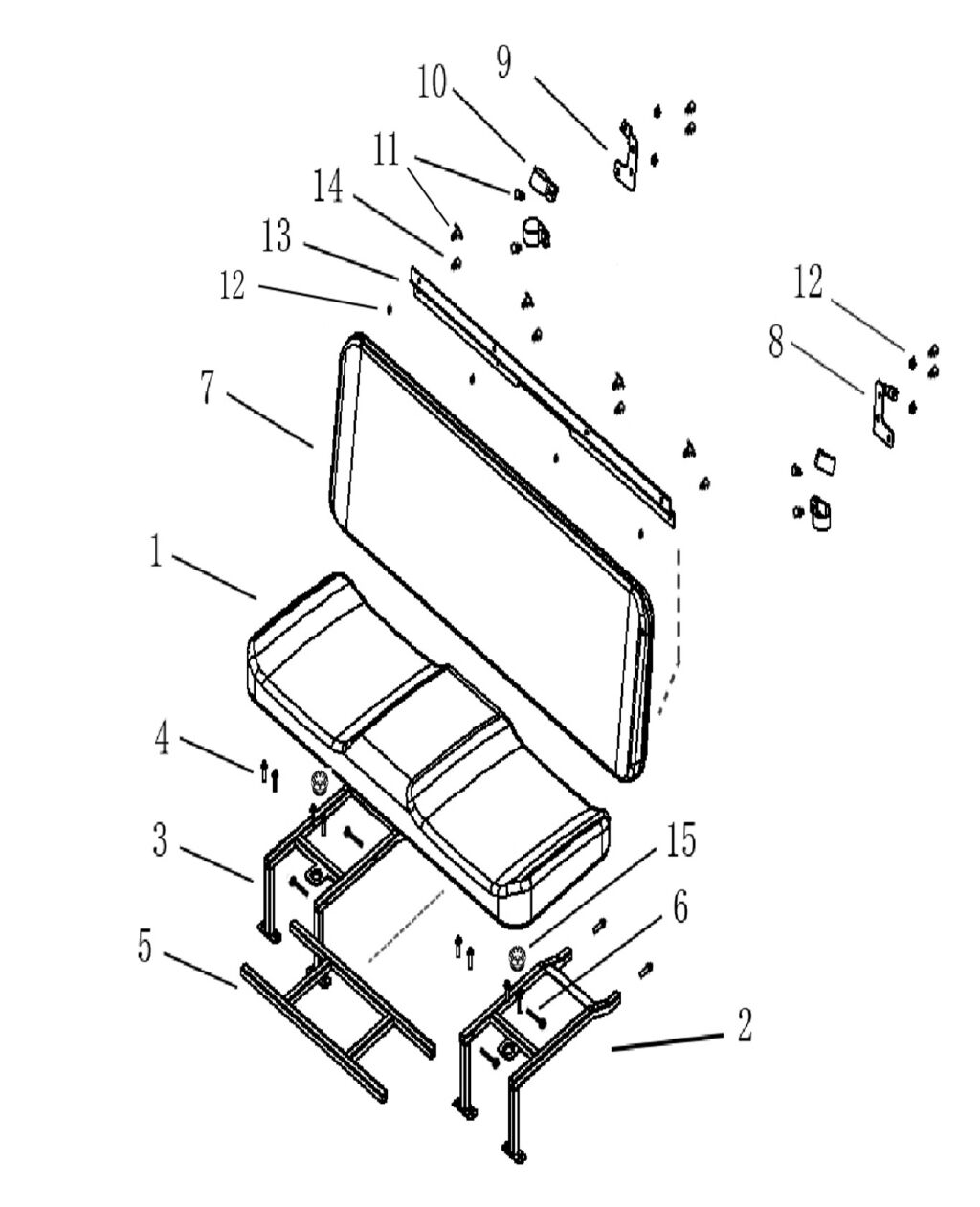 9
10
11
14
13
12
12
8
7
1
4
3
15
6
5
2