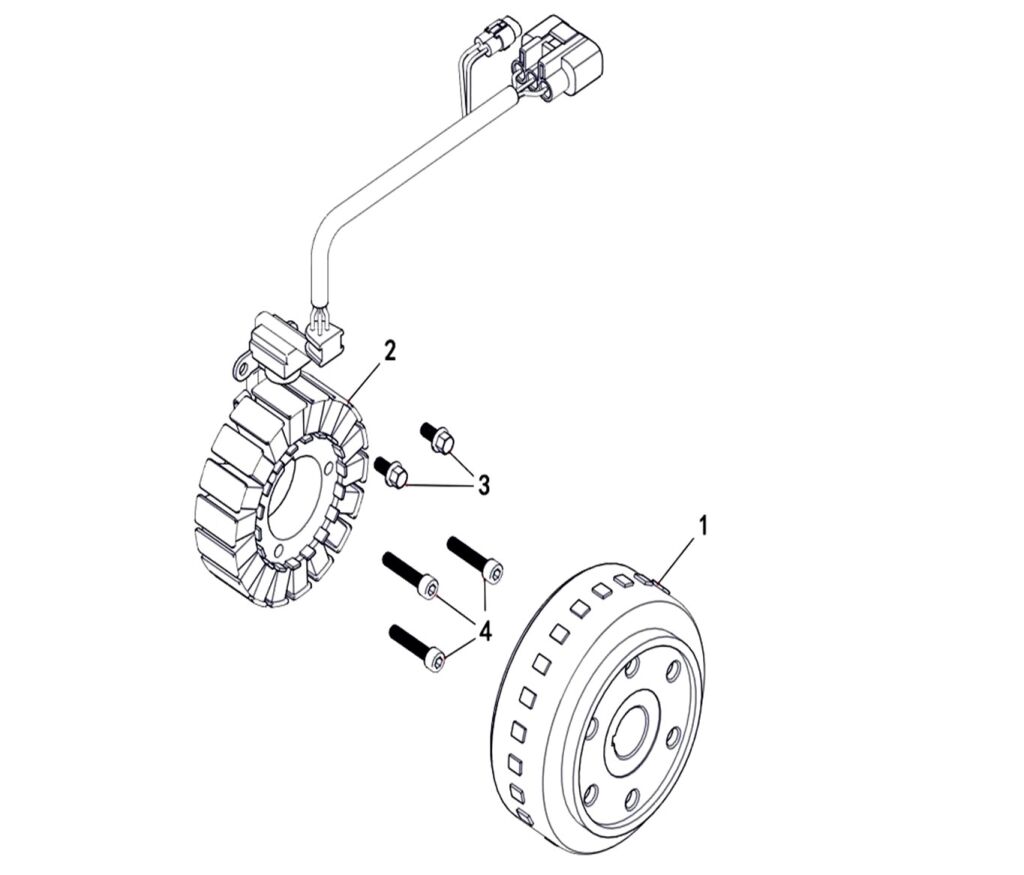 2
3
1
4