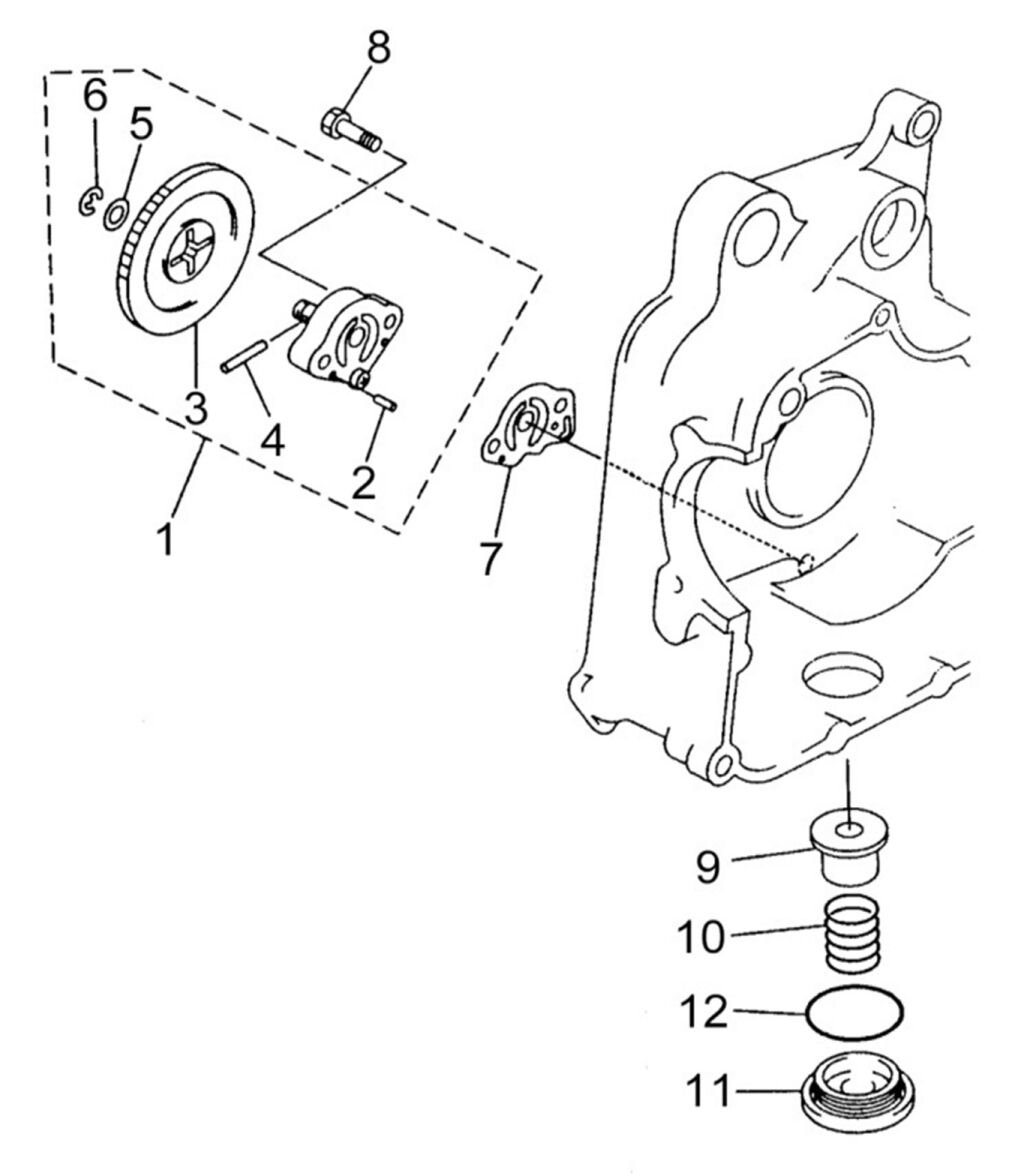 8
6
5
3
4
2
1
7
9
10
12
11