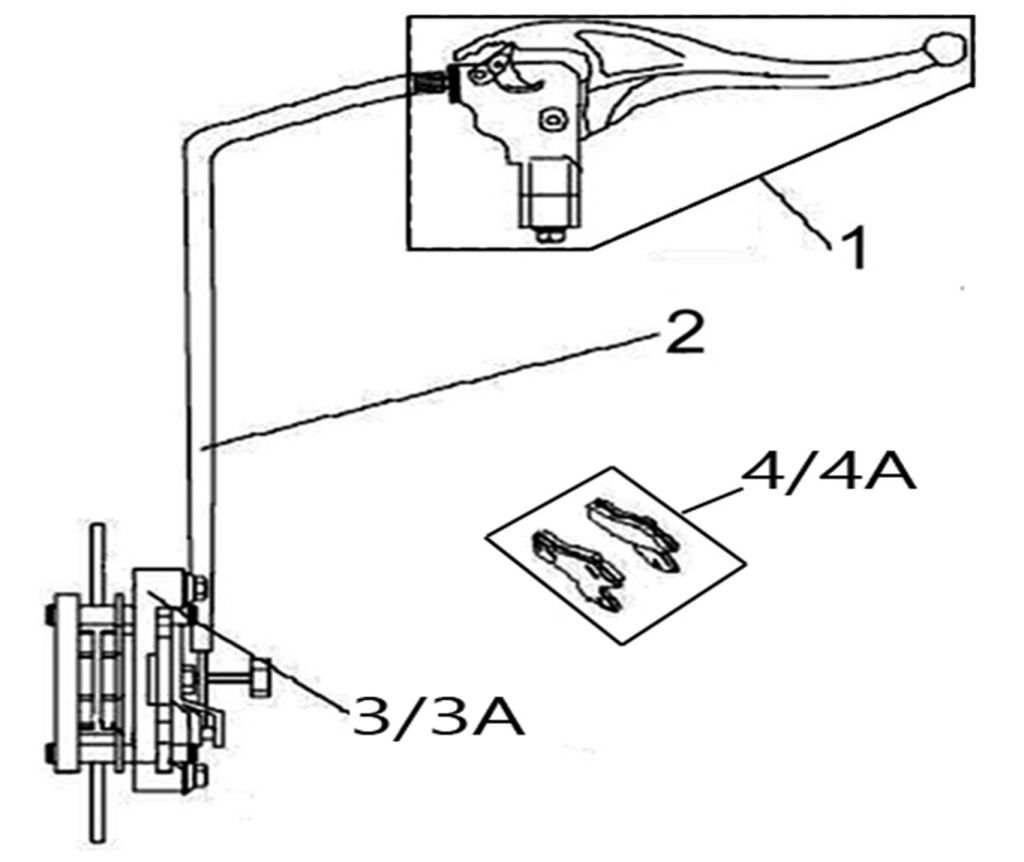 1
2
4/4A
3/3A