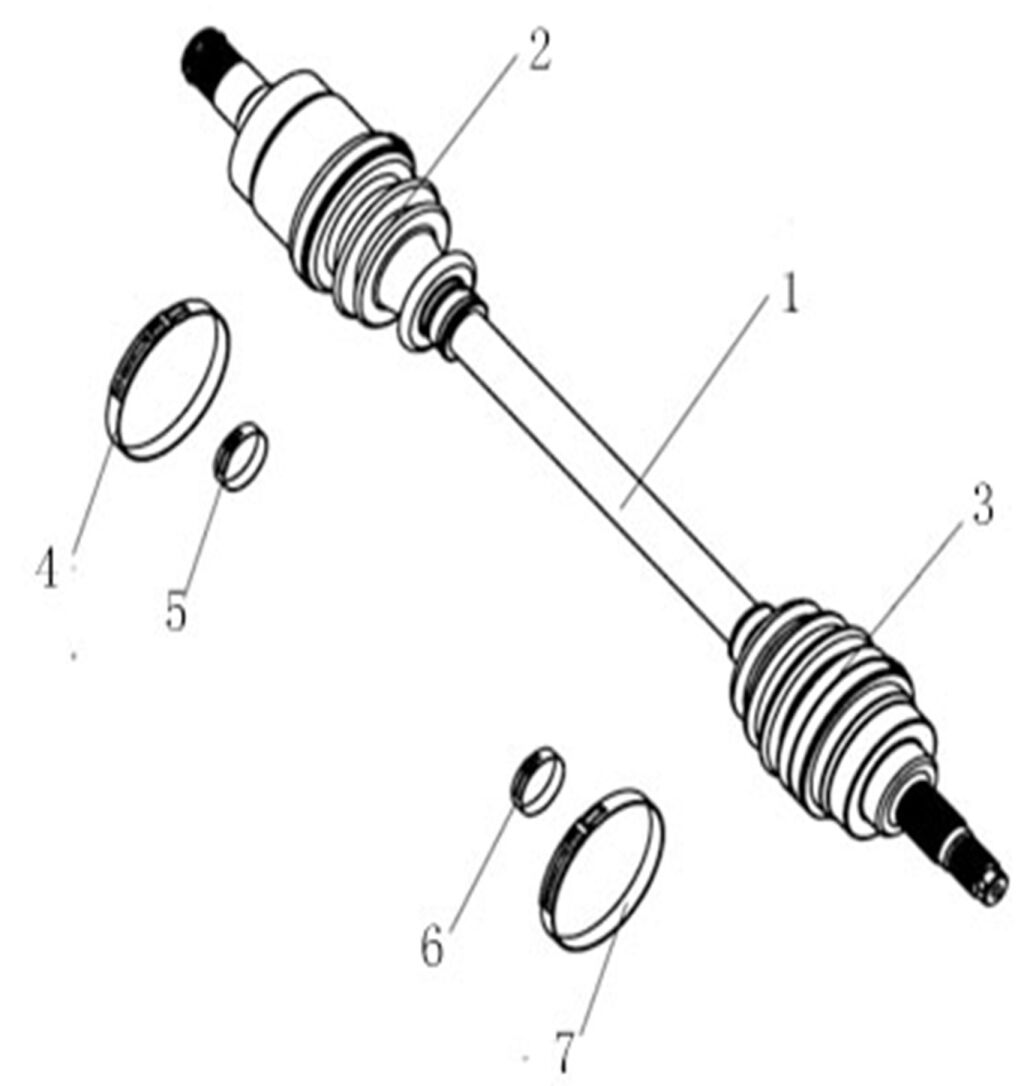 2
1
3
4
5
6
7